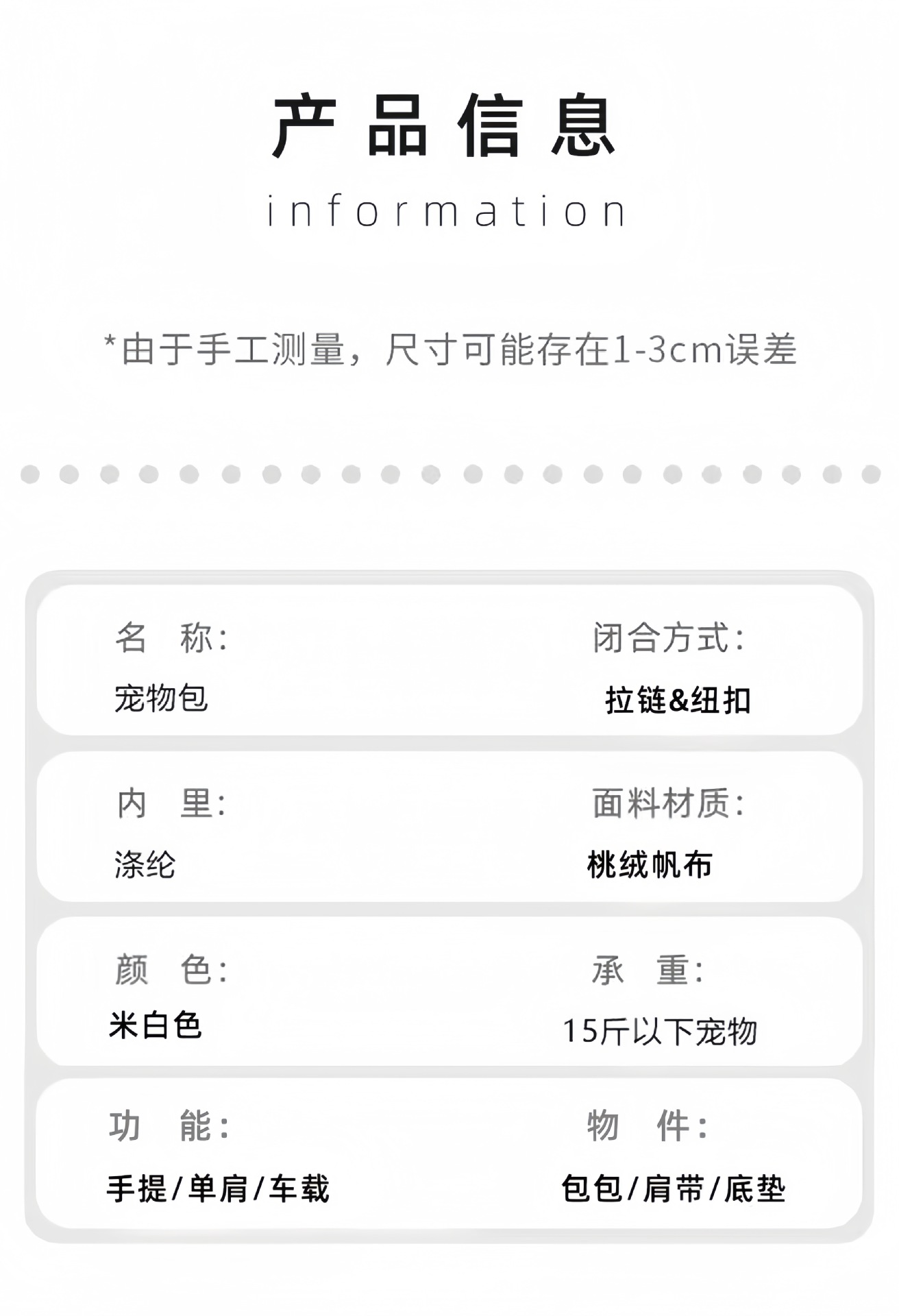 产品信息

information

*由于手工测量，尺寸可能存在1-3cm误差

名 称：

宠物包

闭合方式：

拉链&纽扣

内 里：

涤纶

面料材质：

桃绒帆布

颜 色：

米白色

承 重：

15斤以下宠物

功 能：

手提/单肩/车载

物 件：

包包/肩带/底垫