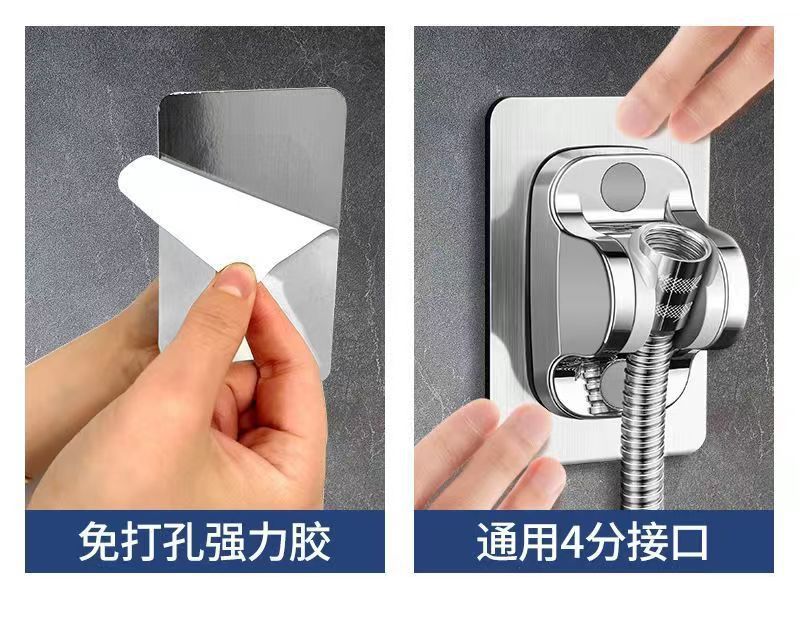 免打孔强力胶

通用4分接口