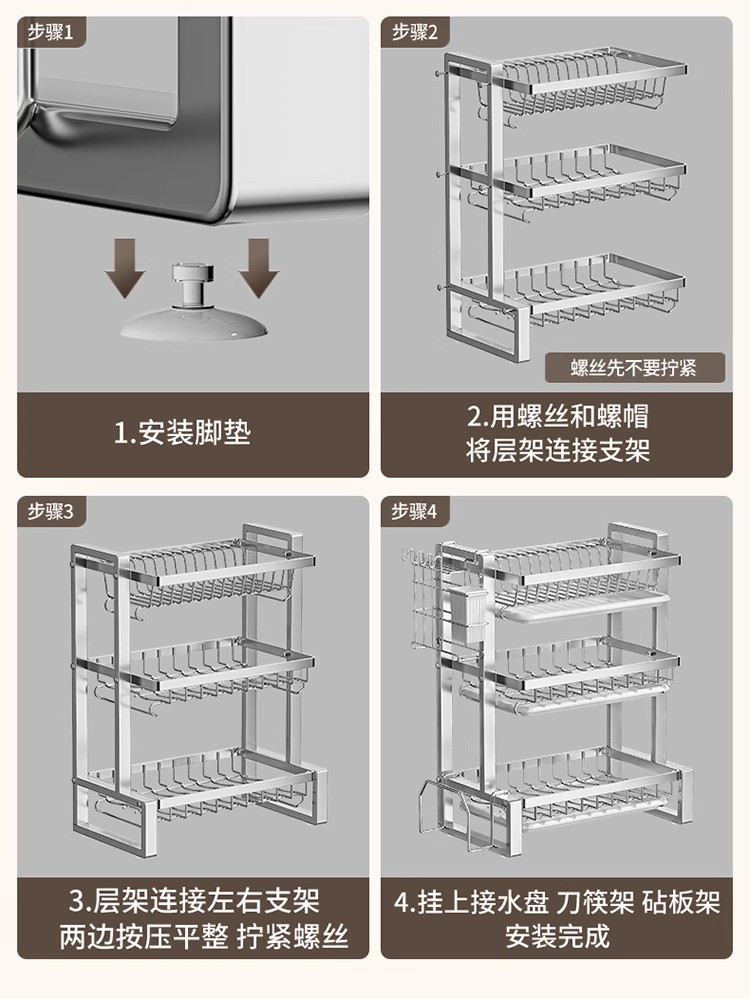 步骤1

1.安装脚垫

步骤2

螺丝先不要拧紧

2.用螺丝和螺帽
将层架连接支架

步骤3

3.层架连接左右支架
两边按压平整 拧紧螺丝

步骤4

4.挂上接水盘 刀筷架 砧板架
安装完成