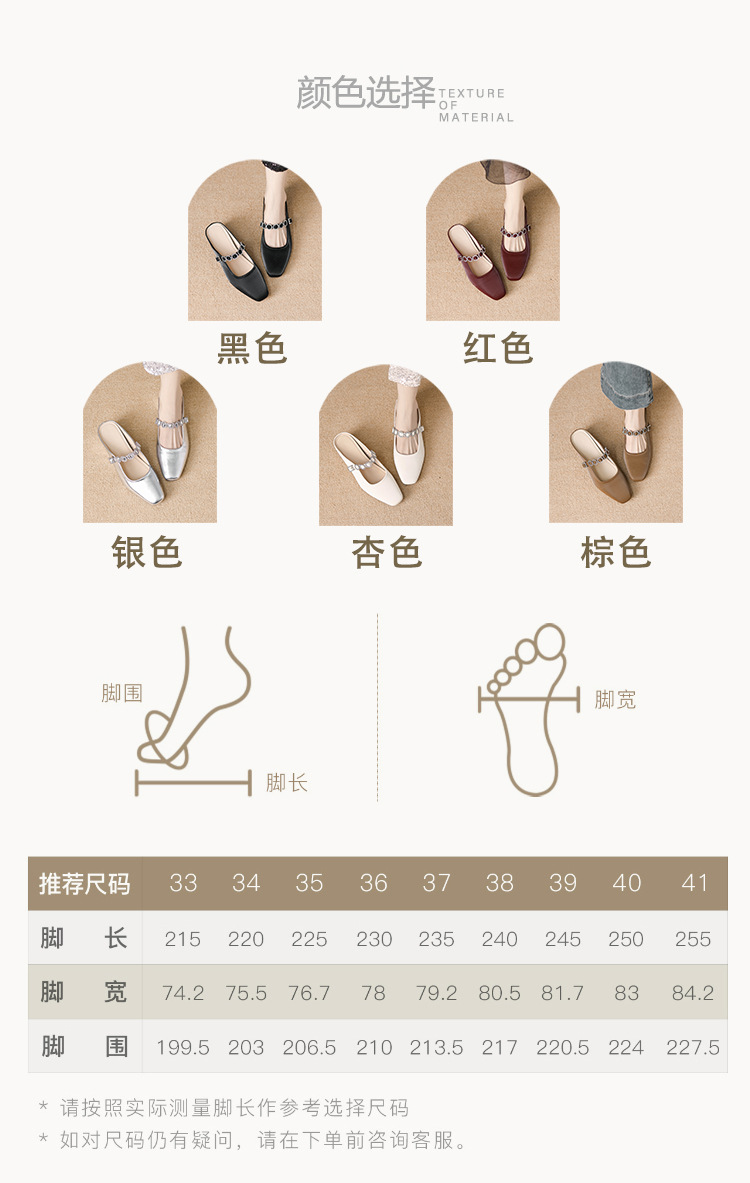 颜色选择 TEXTURE OF MATERIAL

黑色

红色

银色

杏色

棕色

脚围

脚长

脚宽

| 推荐尺码 | 33 | 34 | 35 | 36 | 37 | 38 | 39 | 40 | 41 |
|---|---|---|---|---|---|---|---|---|---|
| 脚　长 | 215 | 220 | 225 | 230 | 235 | 240 | 245 | 250 | 255 |
| 脚　宽 | 74.2 | 75.5 | 76.7 | 78 | 79.2 | 80.5 | 81.7 | 83 | 84.2 |
| 脚　围 | 199.5 | 203 | 206.5 | 210 | 213.5 | 217 | 220.5 | 224 | 227.5 |

* 请按照实际测量脚长作参考选择尺码
* 如对尺码仍有疑问，请在下单前咨询客服。