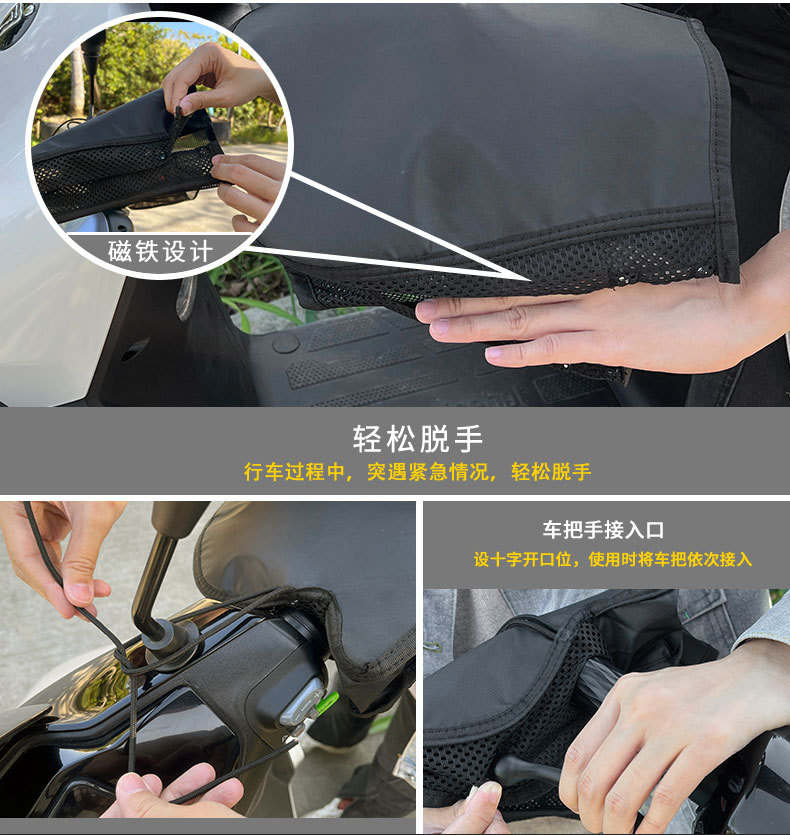 磁铁设计

轻松脱手

行车过程中，突遇紧急情况，轻松脱手

车把手接入口

设十字开口位，使用时将车把依次接入