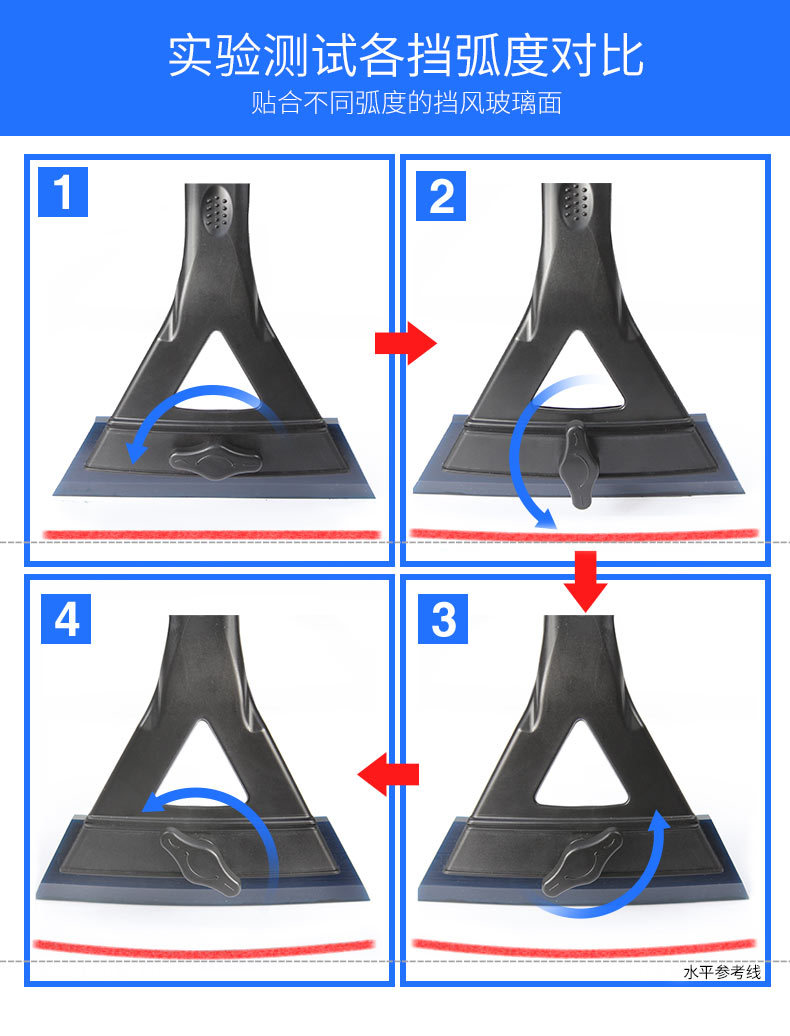 实验测试各挡弧度对比

贴合不同弧度的挡风玻璃面

1

2

4

3

水平参考线