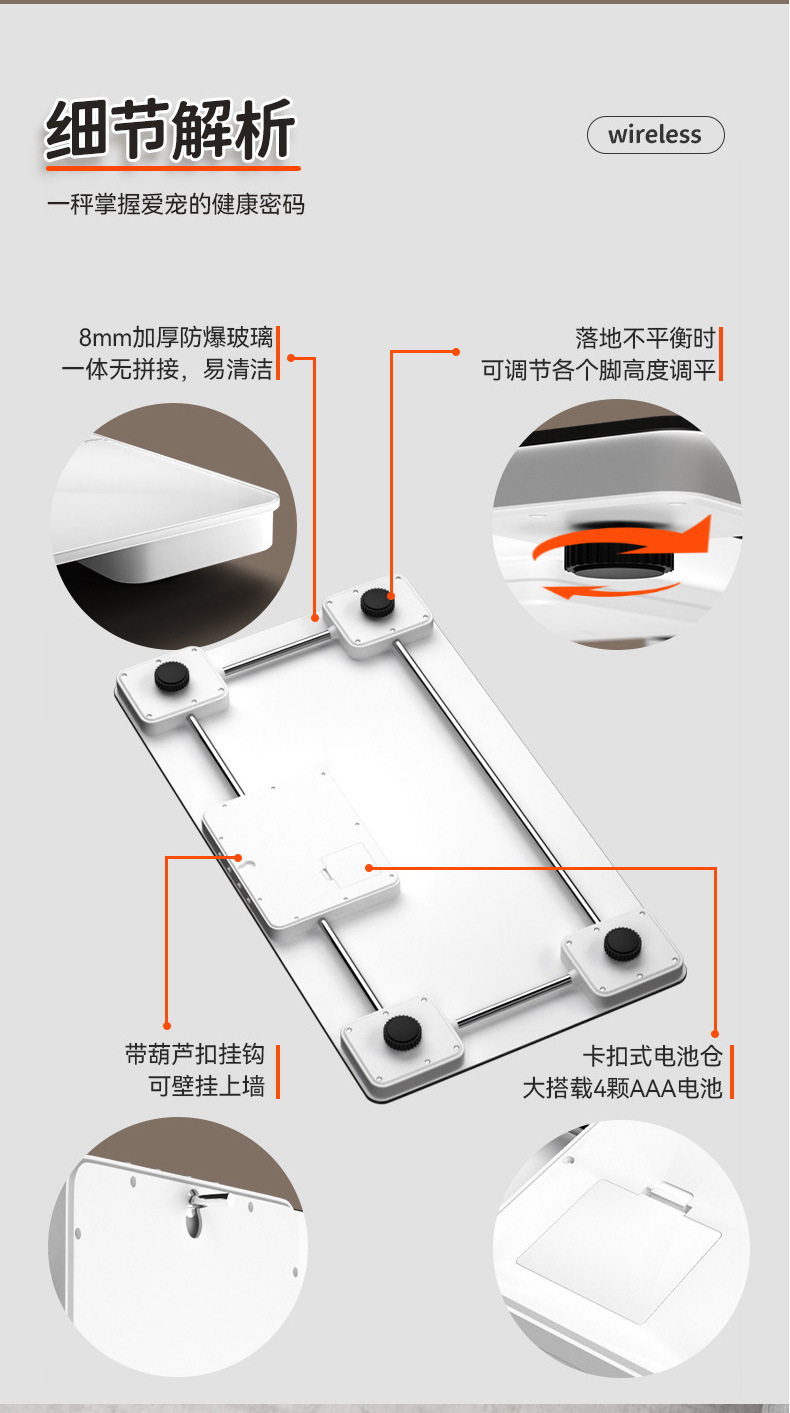 细节解析

wireless

一秤掌握爱宠的健康密码

8mm加厚防爆玻璃
一体无拼接，易清洁

落地不平衡时
可调节各个脚高度调平

带葫芦扣挂钩
可壁挂上墙

卡扣式电池仓
大搭载4颗AAA电池