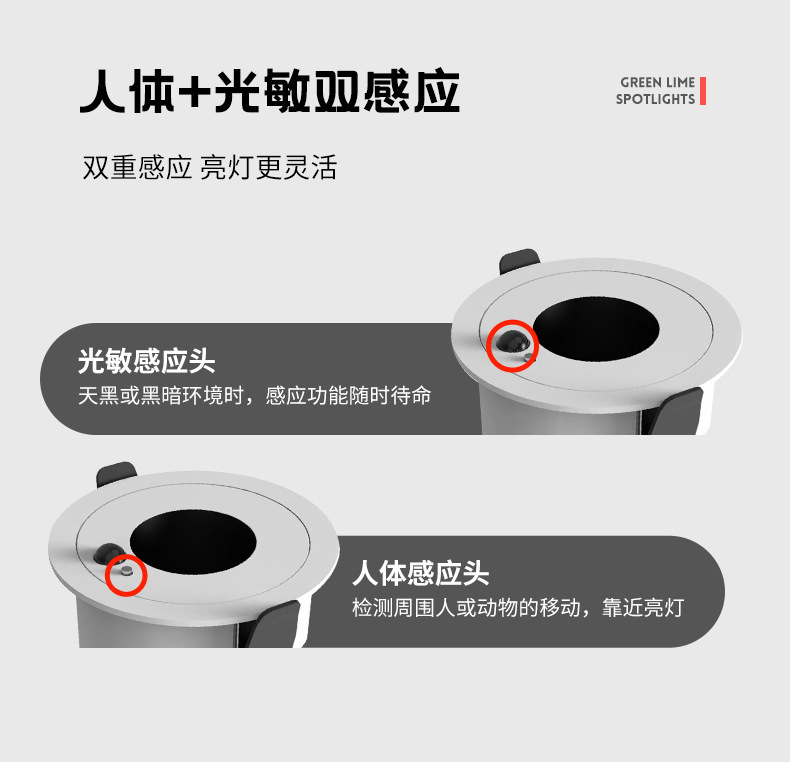 人体+光敏双感应

GREEN LIME
SPOTLIGHTS

双重感应 亮灯更灵活

光敏感应头
天黑或黑暗环境时，感应功能随时待命

人体感应头
检测周围人或动物的移动，靠近亮灯