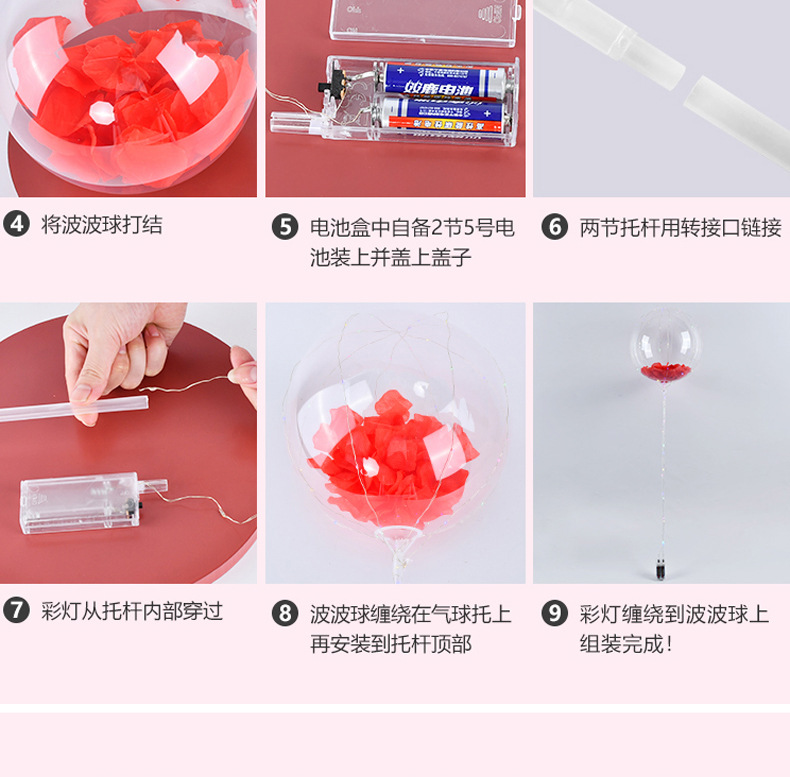 双鹿电池

4 将波波球打结

5 电池盒中自备2节5号电池装上并盖上盖子

6 两节托杆用转接口链接

7 彩灯从托杆内部穿过

8 波波球缠绕在气球托上再安装到托杆顶部

9 彩灯缠绕到波波球上组装完成！