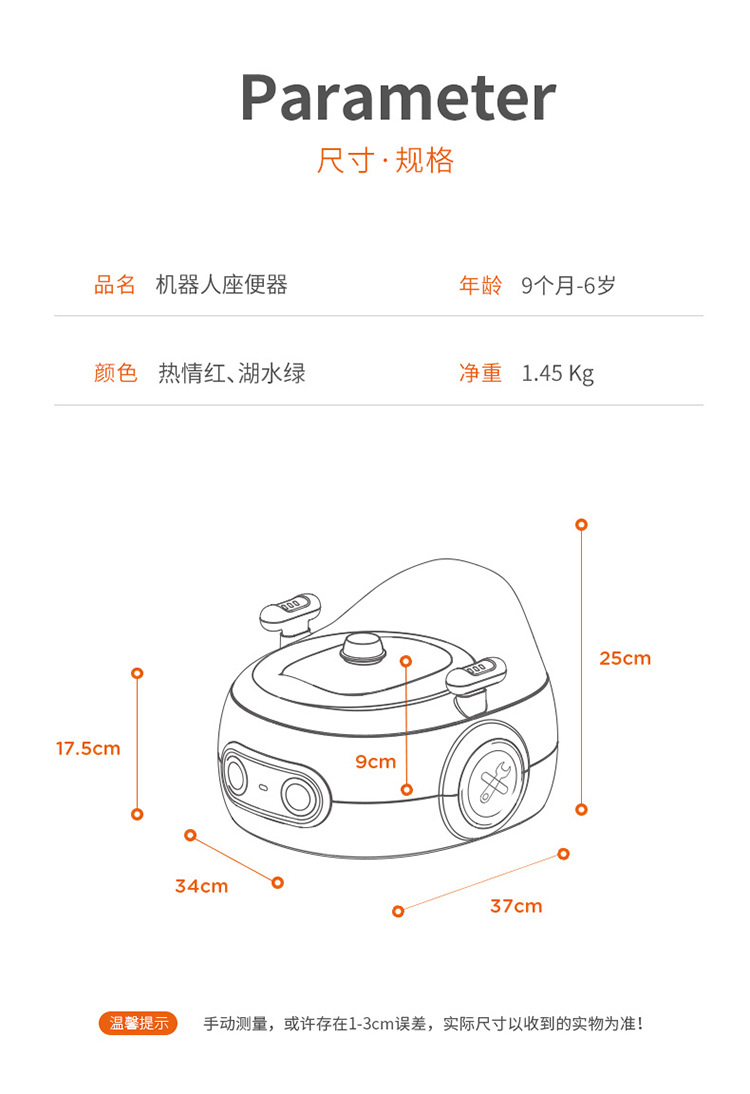 Parameter
尺寸·规格

品名 机器人座便器
年龄 9个月-6岁

颜色 热情红、湖水绿
净重 1.45 Kg

25cm
17.5cm
9cm
34cm
37cm

温馨提示 手动测量，或许存在1-3cm误差，实际尺寸以收到的实物为准！