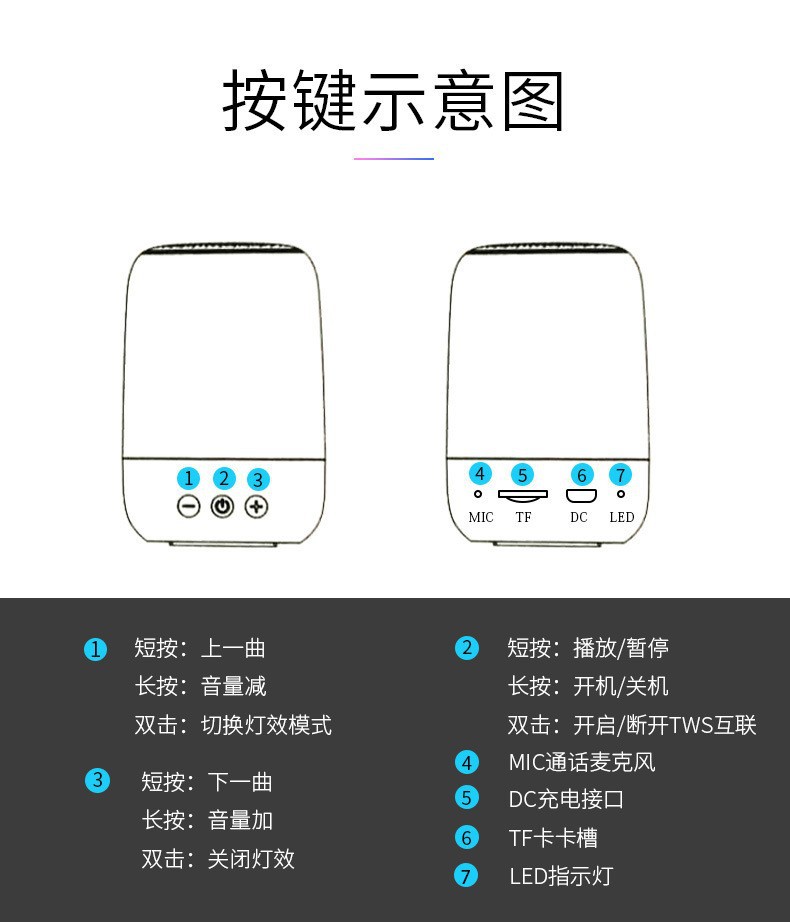 按键示意图

1 2 3

4 5 6 7
MIC TF DC LED

1 短按：上一曲
长按：音量减
双击：切换灯效模式

3 短按：下一曲
长按：音量加
双击：关闭灯效

2 短按：播放/暂停
长按：开机/关机
双击：开启/断开TWS互联

4 MIC通话麦克风
5 DC充电接口
6 TF卡卡槽
7 LED指示灯