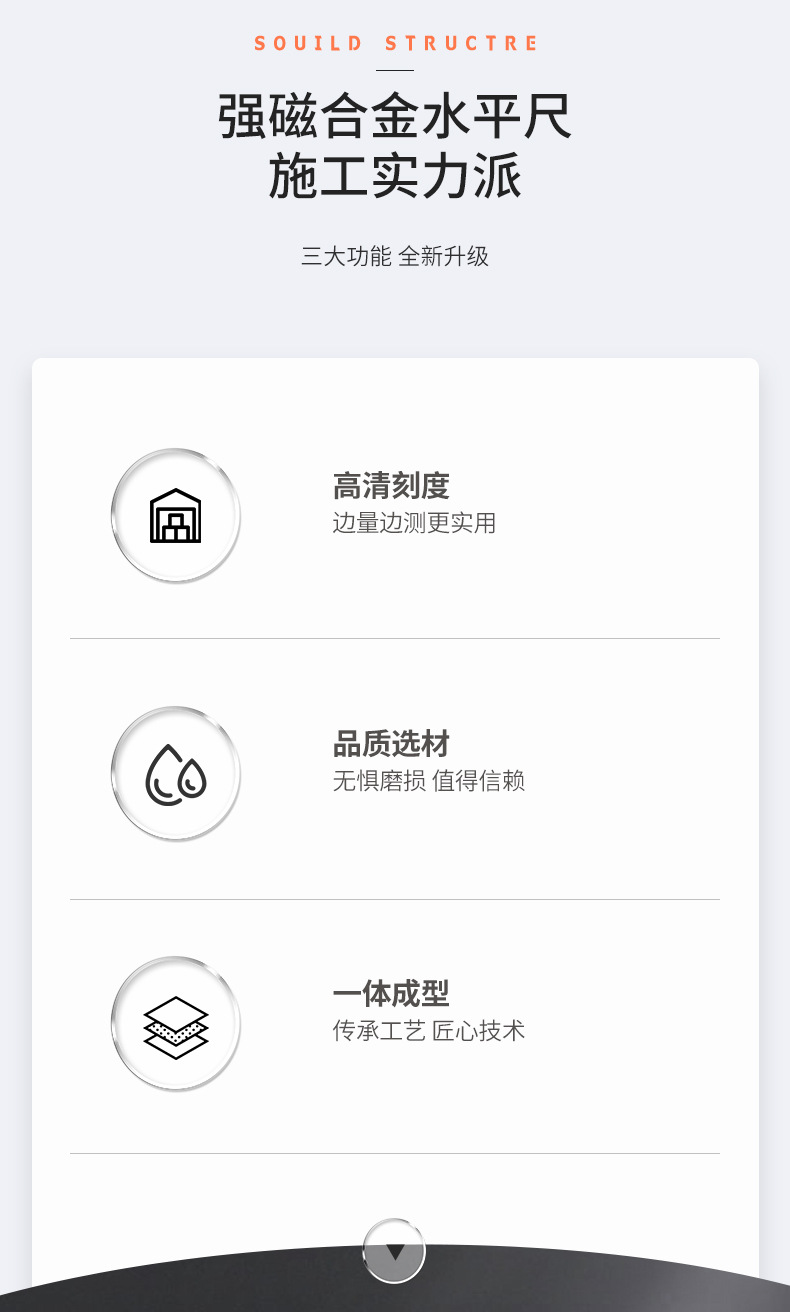 SOUILD STRUCTRE

强磁合金水平尺
施工实力派

三大功能 全新升级

高清刻度
边量边测更实用

品质选材
无惧磨损 值得信赖

一体成型
传承工艺 匠心技术