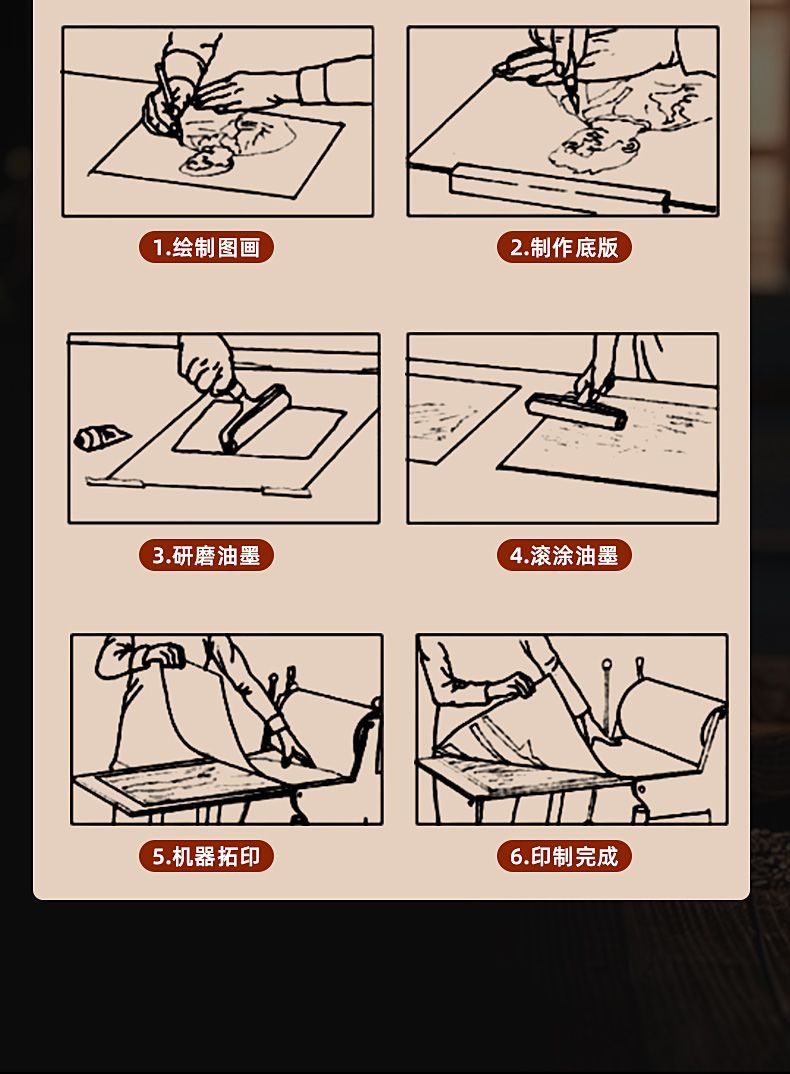 1.绘制图画

2.制作底版

3.研磨油墨

4.滚涂油墨

5.机器拓印

6.印制完成