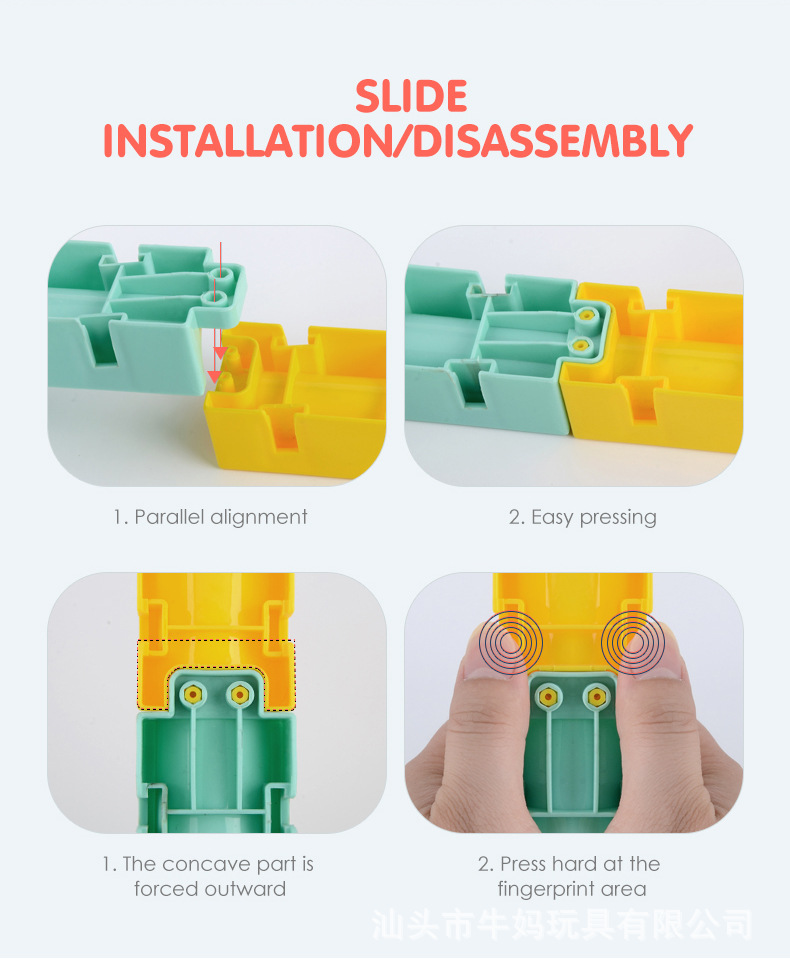 SLIDE
INSTALLATION/DISASSEMBLY

1. Parallel alignment

2. Easy pressing

1. The concave part is forced outward

2. Press hard at the fingerprint area

汕头市牛妈玩具有限公司