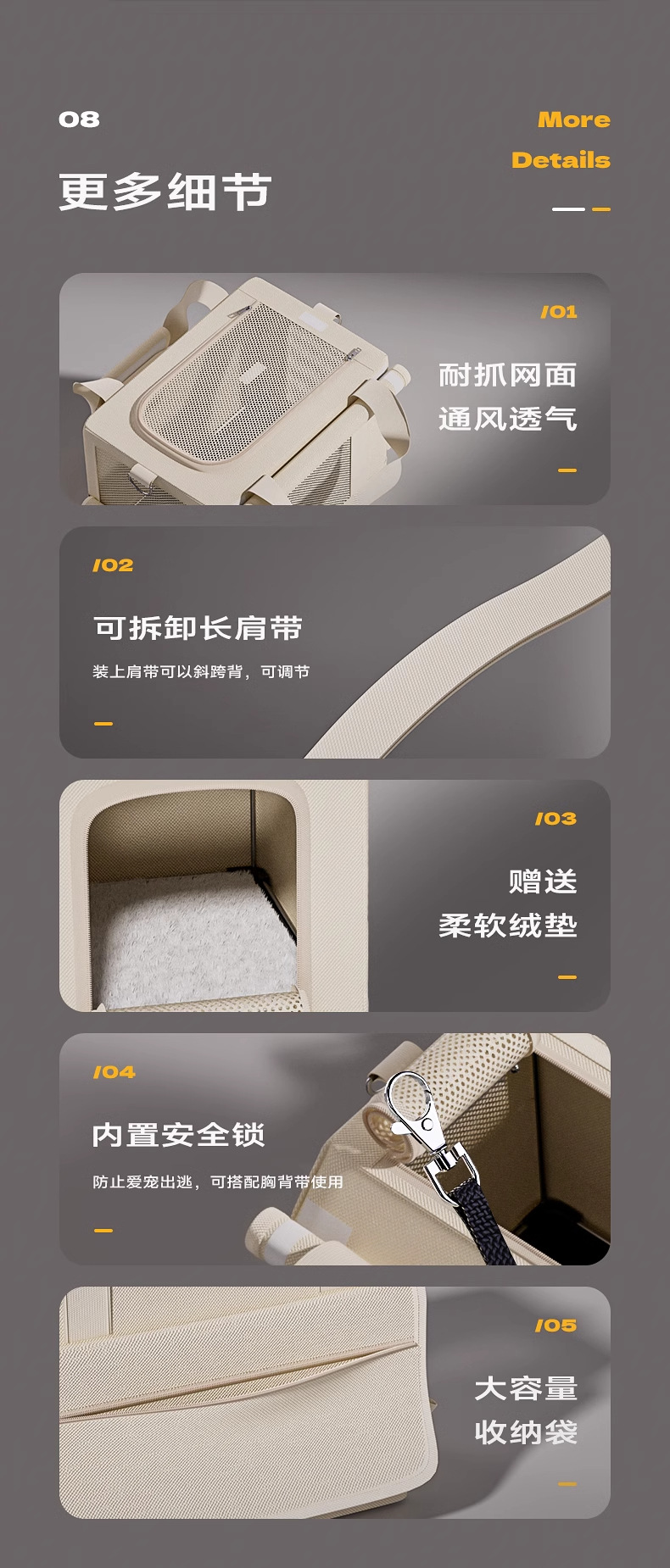 08

更多细节

More Details

/01

耐抓网面
通风透气

/02

可拆卸长肩带

装上肩带可以斜跨背，可调节

/03

赠送
柔软绒垫

/04

内置安全锁

防止爱宠出逃，可搭配胸背带使用

/05

大容量
收纳袋