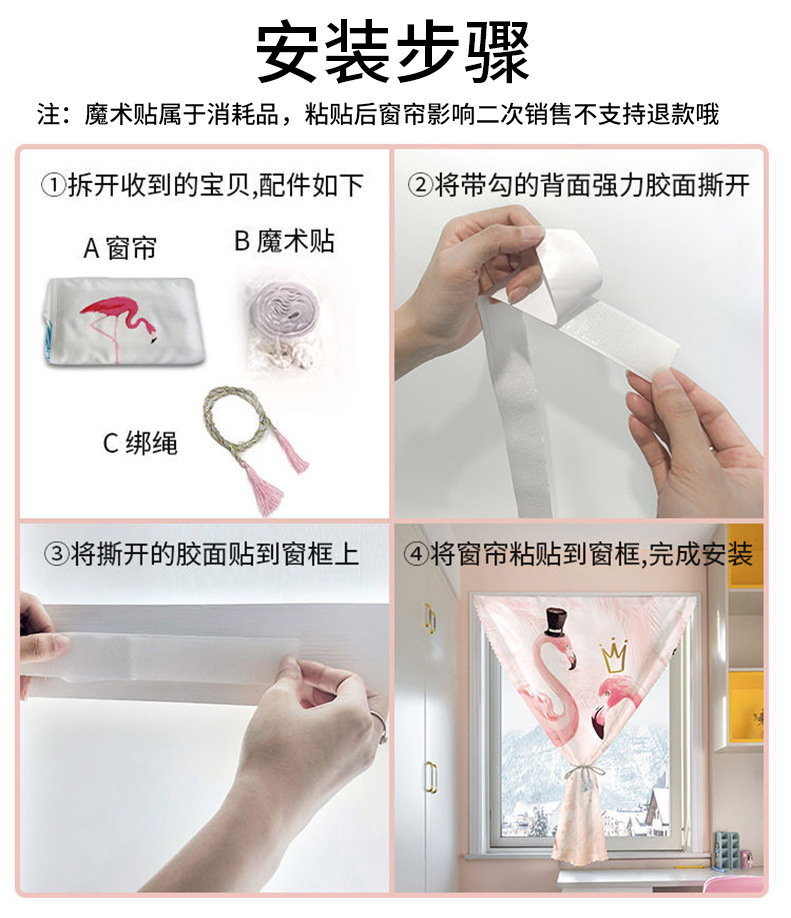 安装步骤

注：魔术贴属于消耗品，粘贴后窗帘影响二次销售不支持退款哦

①拆开收到的宝贝,配件如下

A 窗帘

B 魔术贴

C 绑绳

②将带勾的背面强力胶面撕开

③将撕开的胶面贴到窗框上

④将窗帘粘贴到窗框,完成安装