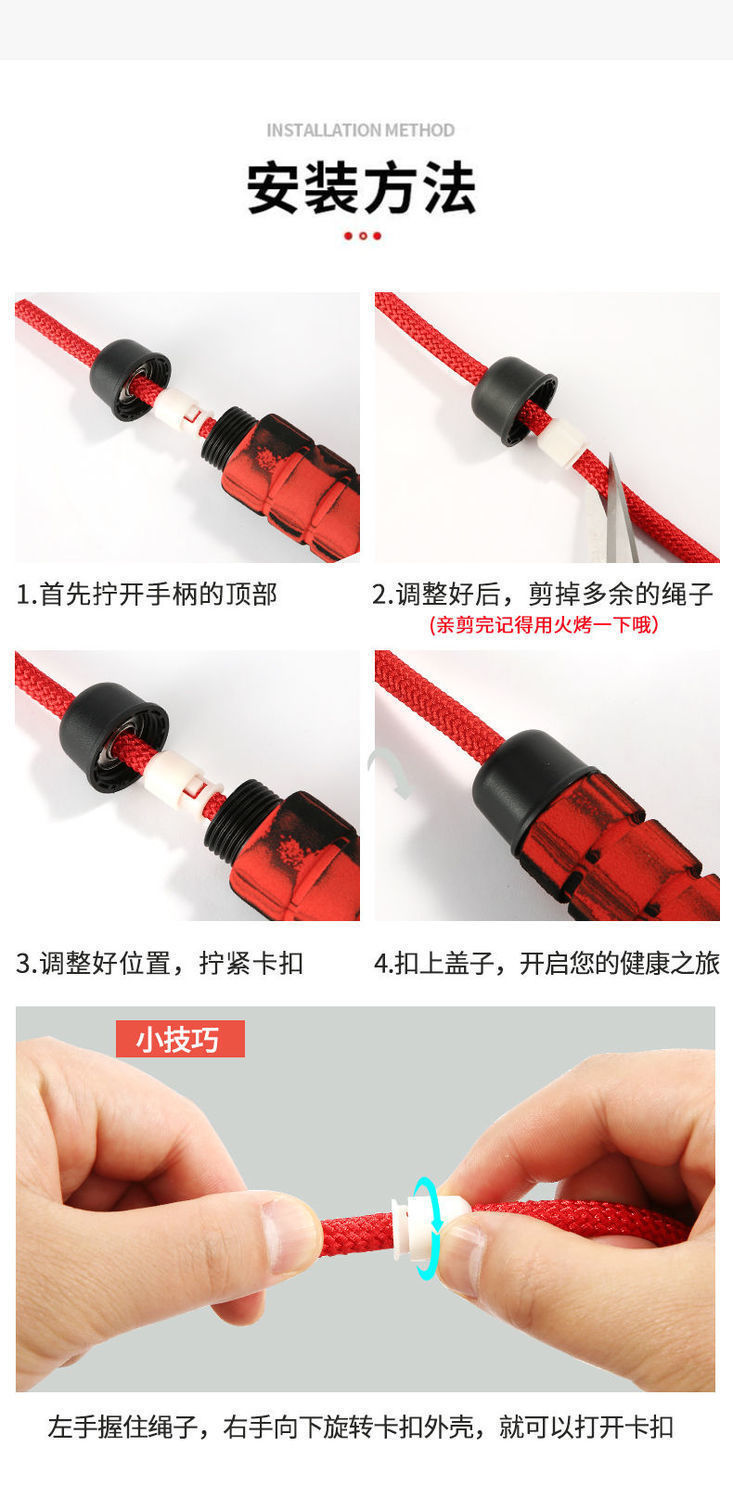 INSTALLATION METHOD

安装方法

1.首先拧开手柄的顶部

2.调整好后，剪掉多余的绳子
(亲剪完记得用火烤一下哦)

3.调整好位置，拧紧卡扣

4.扣上盖子，开启您的健康之旅

小技巧

左手握住绳子，右手向下旋转卡扣外壳，就可以打开卡扣