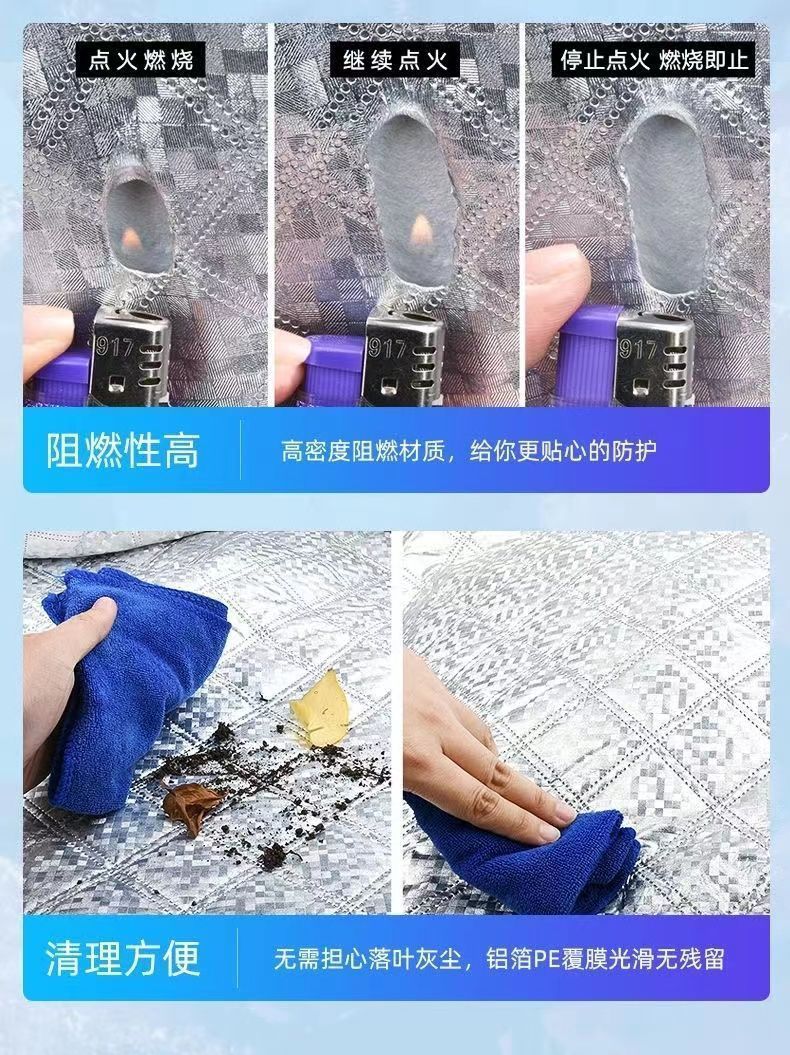 点火燃烧

继续点火

停止点火 燃烧即止

917

917

917

阻燃性高

高密度阻燃材质，给你更贴心的防护

清理方便

无需担心落叶灰尘，铝箔PE覆膜光滑无残留