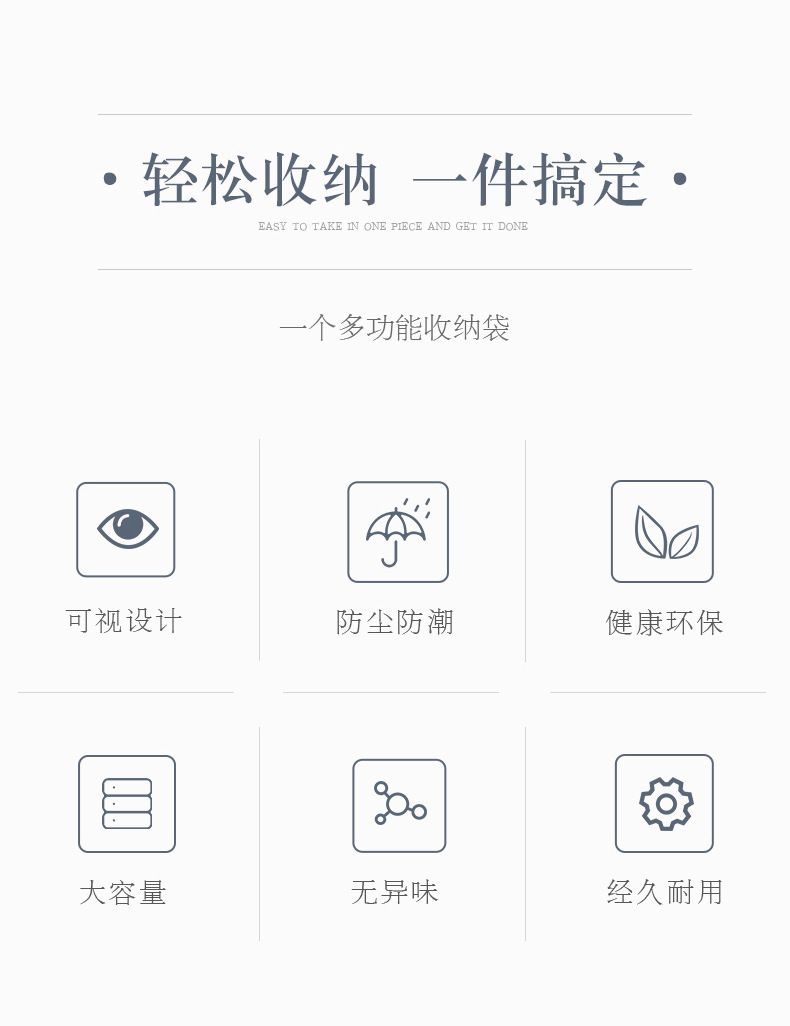 · 轻松收纳 一件搞定 ·

EASY TO TAKE IN ONE PIECE AND GET IT DONE

一个多功能收纳袋

可视设计

防尘防潮

健康环保

大容量

无异味

经久耐用