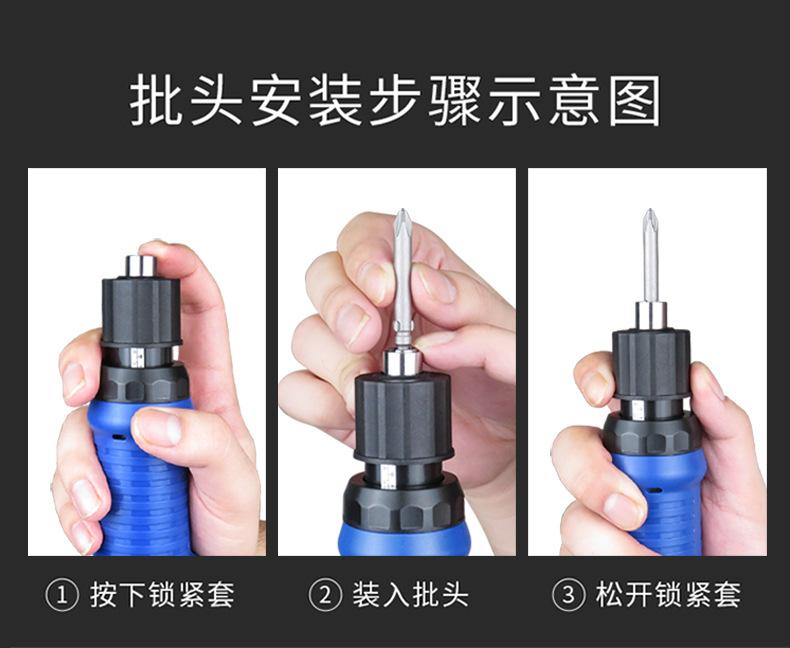 批头安装步骤示意图

① 按下锁紧套

② 装入批头

③ 松开锁紧套