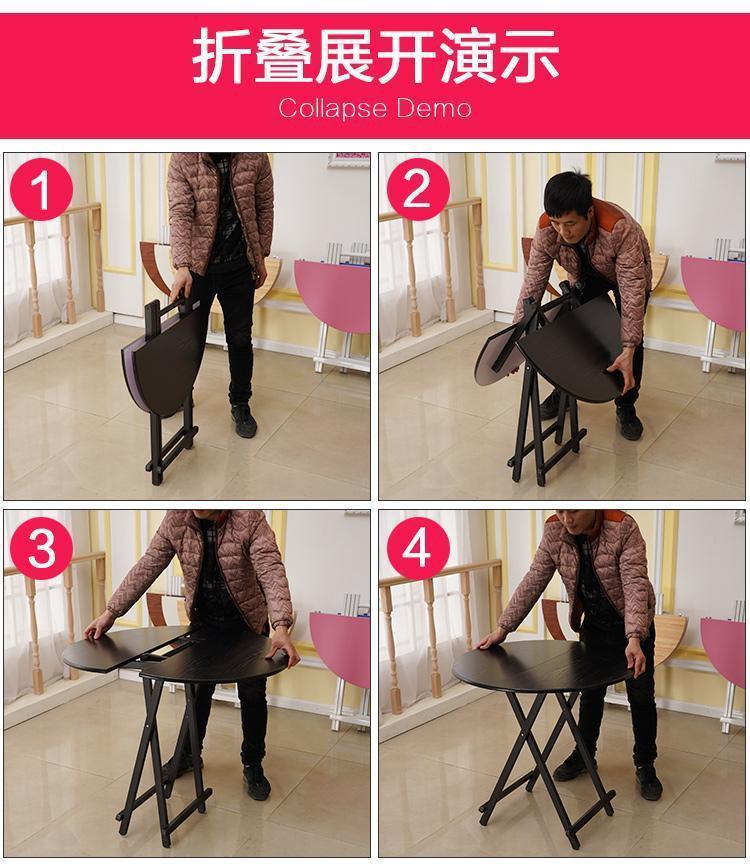 折叠展开演示
Collapse Demo

1

2

3

4