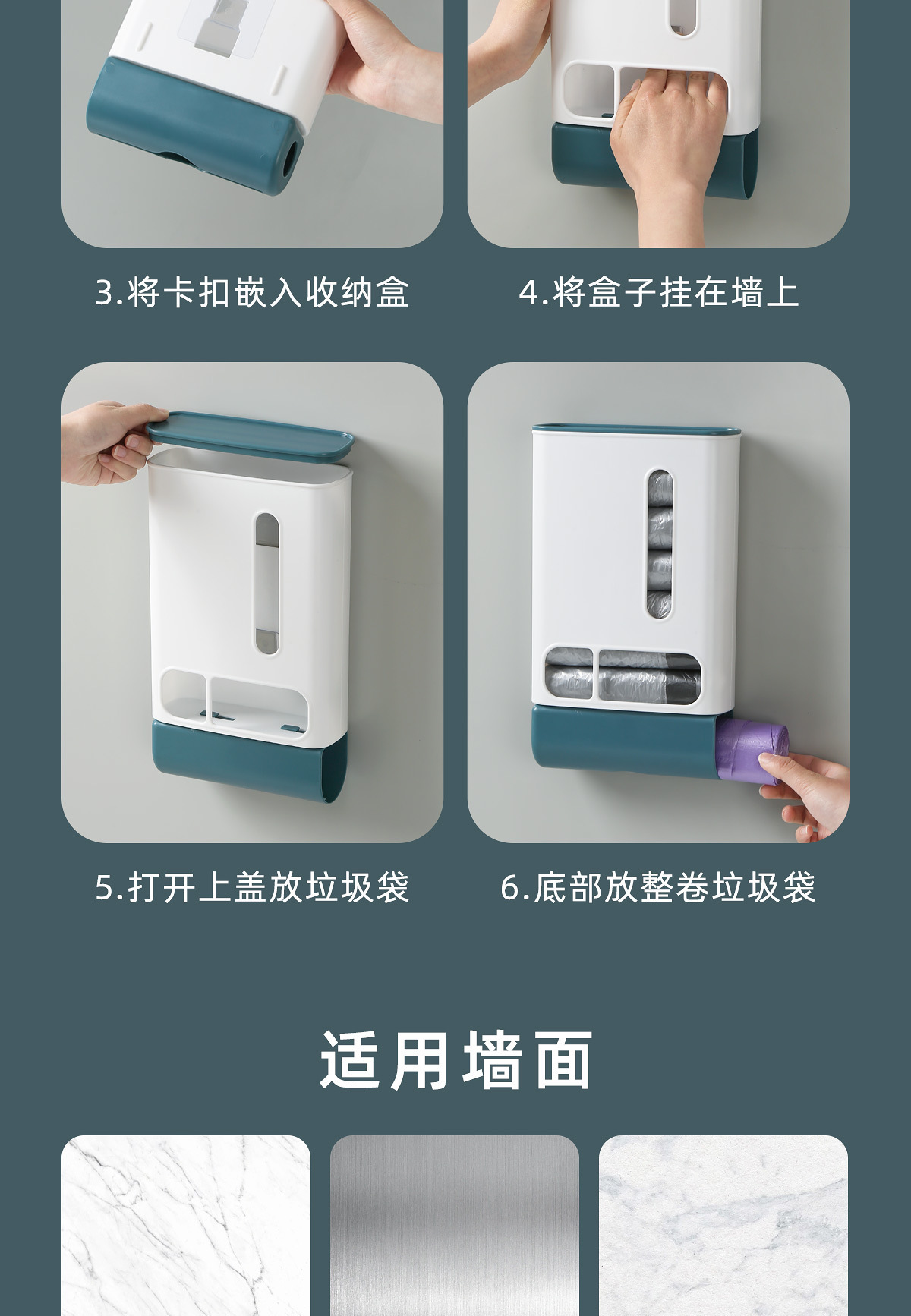 3.将卡扣嵌入收纳盒

4.将盒子挂在墙上

5.打开上盖放垃圾袋

6.底部放整卷垃圾袋

适用墙面