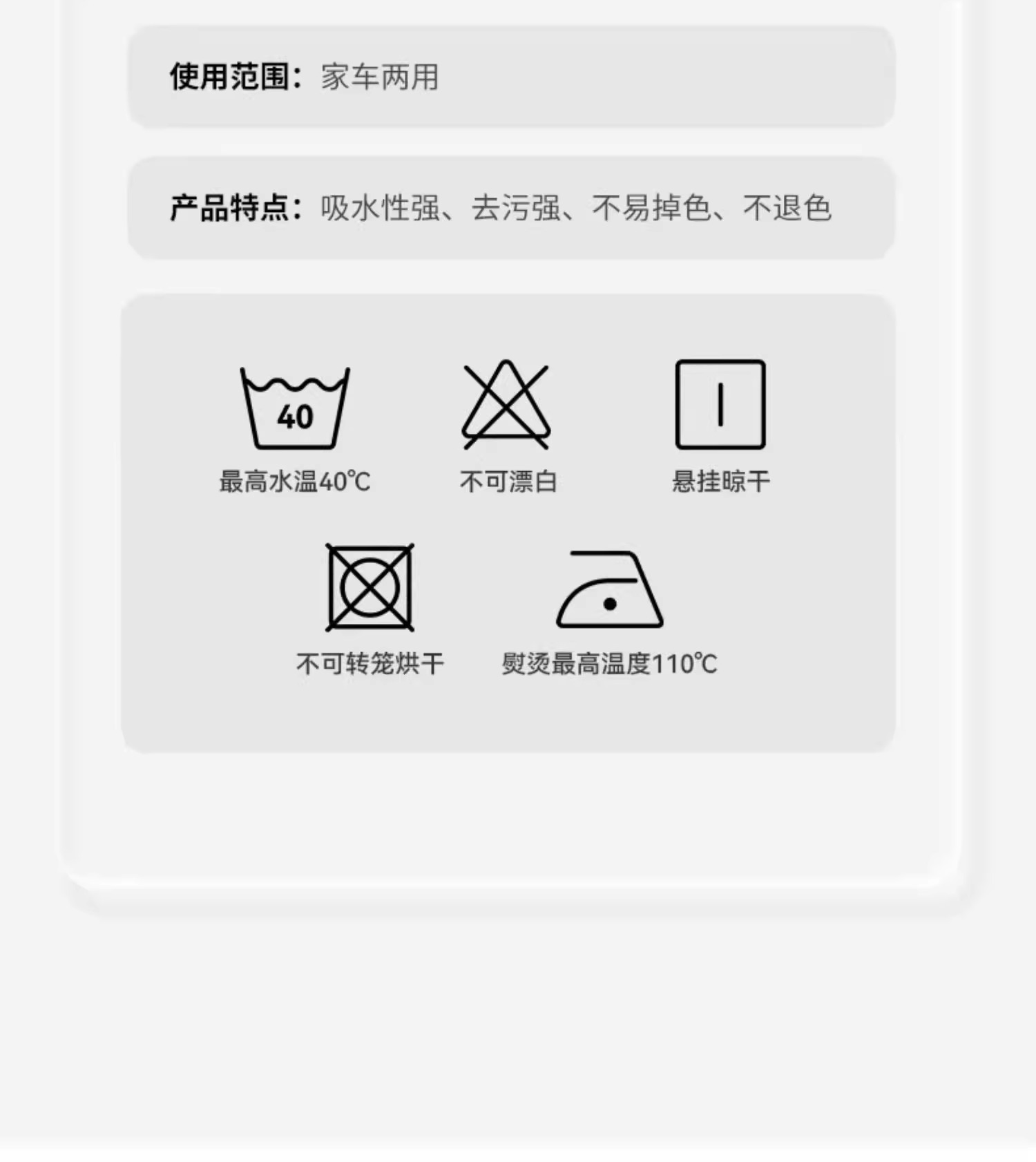 使用范围：家车两用

产品特点：吸水性强、去污强、不易掉色、不退色

40

最高水温40℃

不可漂白

悬挂晾干

不可转笼烘干

熨烫最高温度110℃