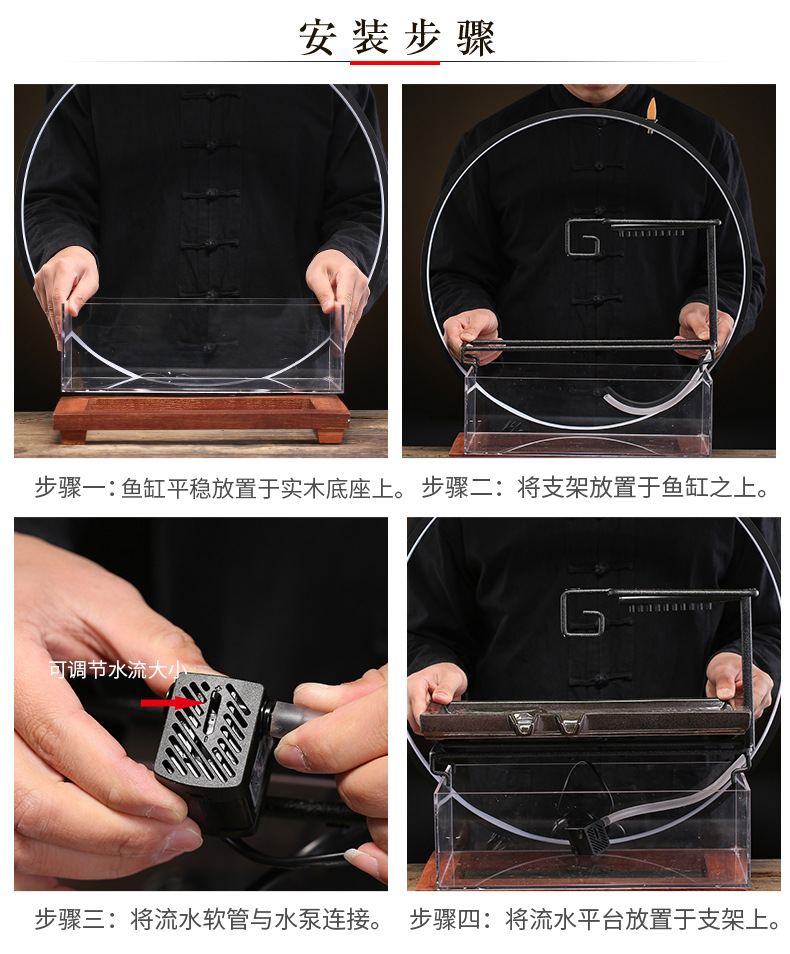 安装步骤

步骤一：鱼缸平稳放置于实木底座上。

步骤二：将支架放置于鱼缸之上。

可调节水流大小

步骤三：将流水软管与水泵连接。

步骤四：将流水平台放置于支架上。