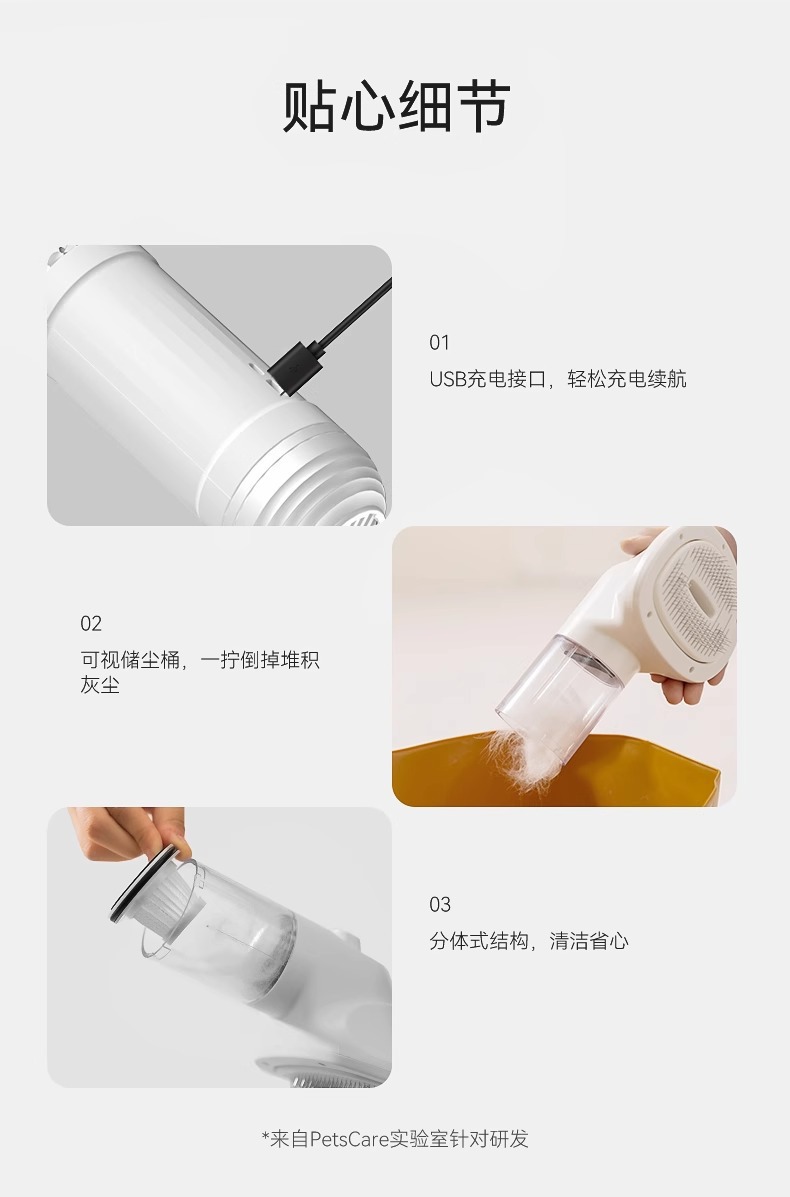 贴心细节

01
USB充电接口，轻松充电续航

02
可视储尘桶，一拧倒掉堆积灰尘

03
分体式结构，清洁省心

*来自PetsCare实验室针对研发