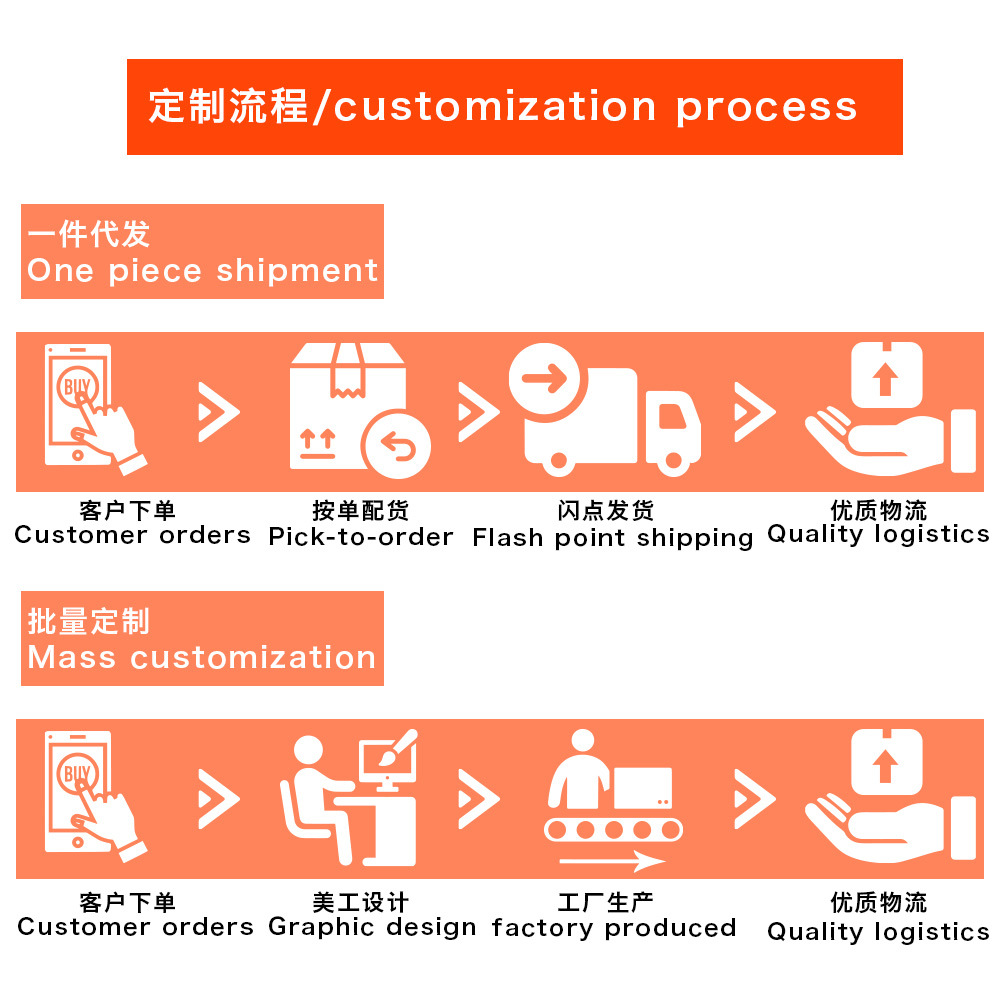 定制流程/customization process

一件代发
One piece shipment

BUY

客户下单
Customer orders

按单配货
Pick-to-order

闪点发货
Flash point shipping

优质物流
Quality logistics

批量定制
Mass customization

BUY

客户下单
Customer orders

美工设计
Graphic design

工厂生产
factory produced

优质物流
Quality logistics