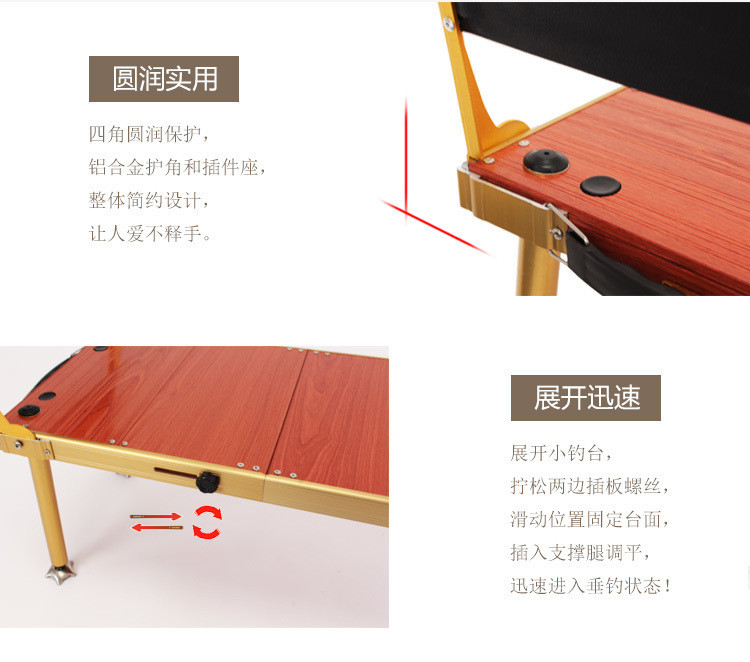 圆润实用

四角圆润保护，
铝合金护角和插件座，
整体简约设计，
让人爱不释手。

展开迅速

展开小钓台，
拧松两边插板螺丝，
滑动位置固定台面，
插入支撑腿调平，
迅速进入垂钓状态！