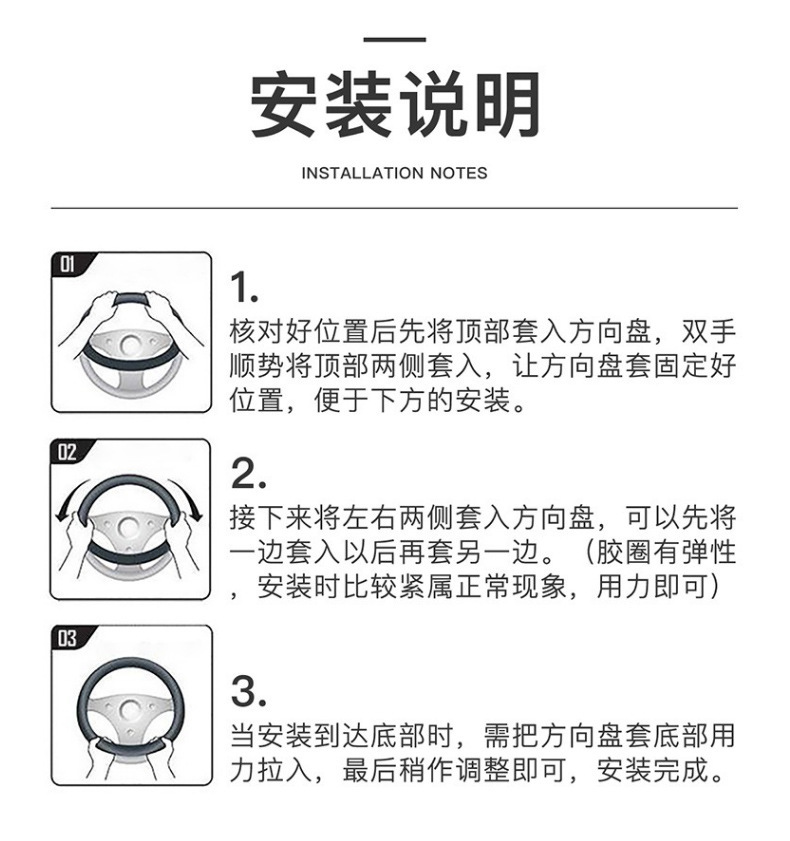 安装说明

INSTALLATION NOTES

01

1.
核对好位置后先将顶部套入方向盘，双手顺势将顶部两侧套入，让方向盘套固定好位置，便于下方的安装。

02

2.
接下来将左右两侧套入方向盘，可以先将一边套入以后再套另一边。（胶圈有弹性，安装时比较紧属正常现象，用力即可）

03

3.
当安装到达底部时，需把方向盘套底部用力拉入，最后稍作调整即可，安装完成。