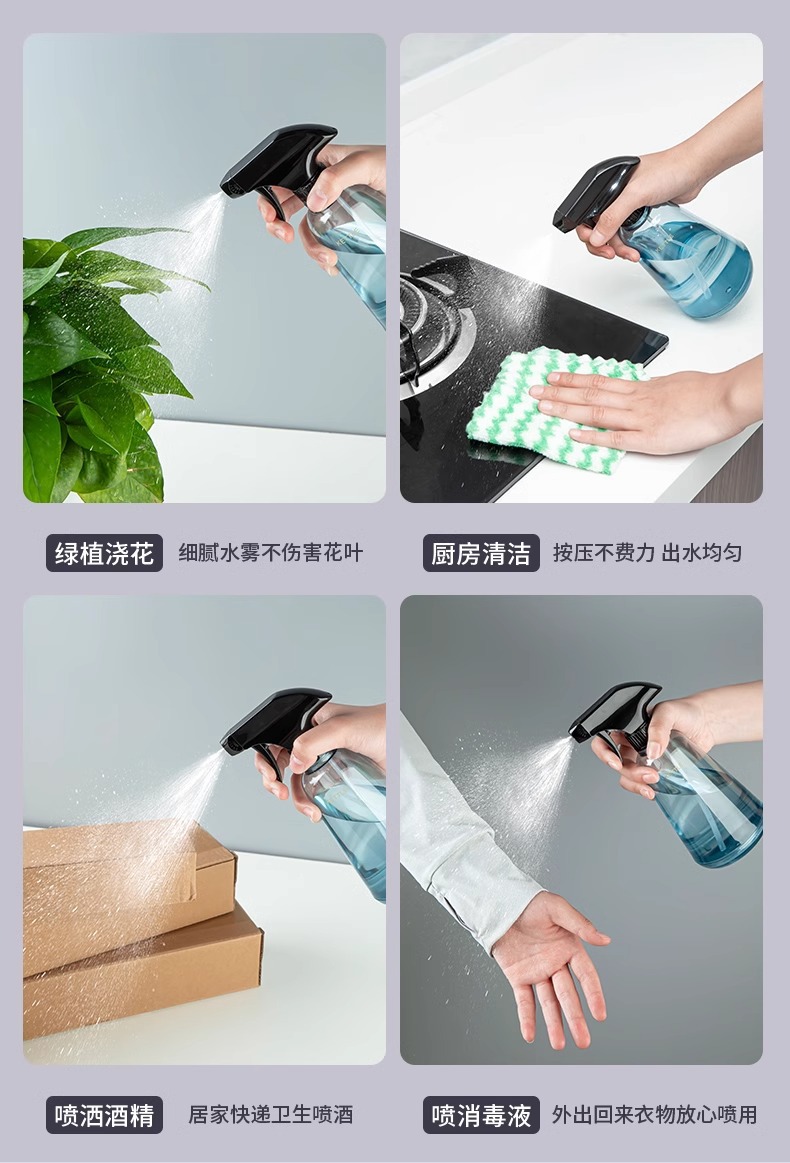 绿植浇花 细腻水雾不伤害花叶

厨房清洁 按压不费力 出水均匀

喷洒酒精 居家快递卫生喷洒

喷消毒液 外出回来衣物放心喷用