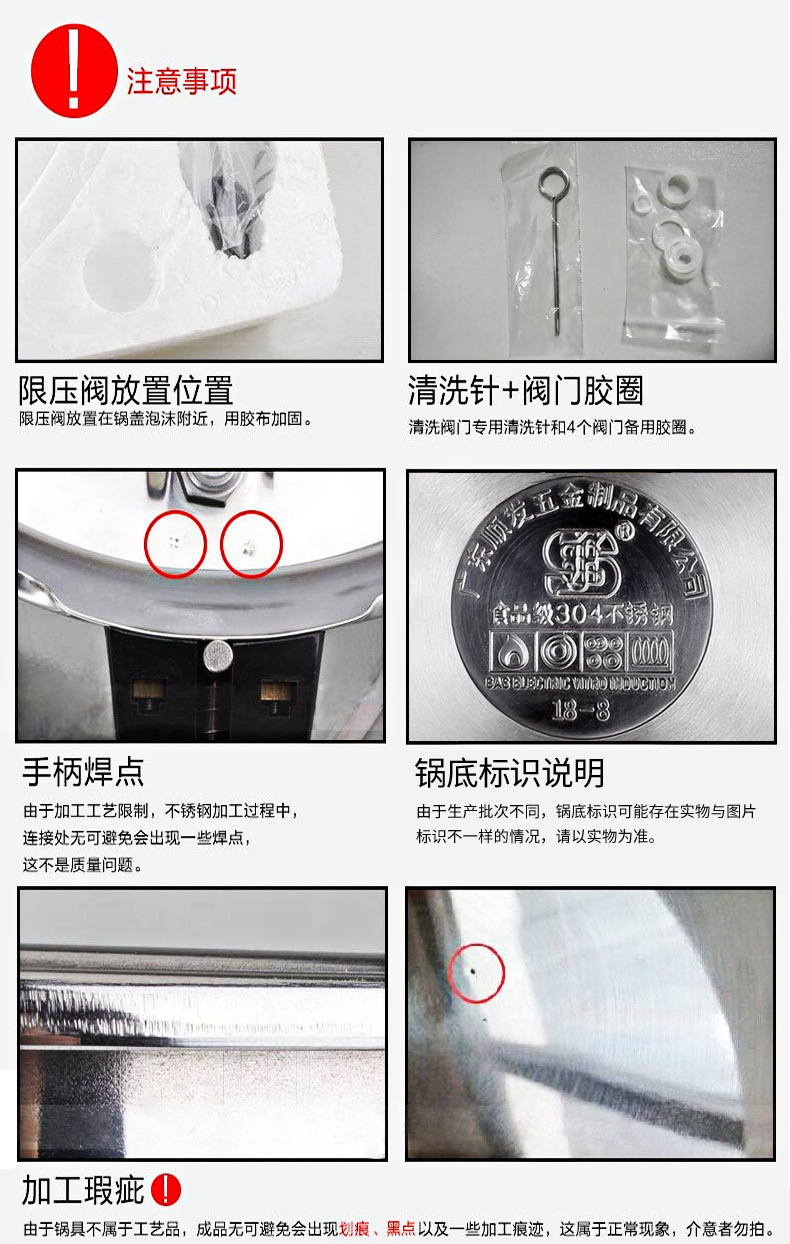 注意事项

限压阀放置位置
限压阀放置在锅盖泡沫附近，用胶布加固。

清洗针+阀门胶圈
清洗阀门专用清洗针和4个阀门备用胶圈。

手柄焊点
由于加工工艺限制，不锈钢加工过程中，连接处无可避免会出现一些焊点，这不是质量问题。

广东顺发五金制品有限公司
食品级304不锈钢
GAS ELECTRIC VITRO INDUCTION
18-8

锅底标识说明
由于生产批次不同，锅底标识可能存在实物与图片标识不一样的情况，请以实物为准。

加工瑕疵
由于锅具不属于工艺品，成品无可避免会出现划痕、黑点以及一些加工痕迹，这属于正常现象，介意者勿拍。