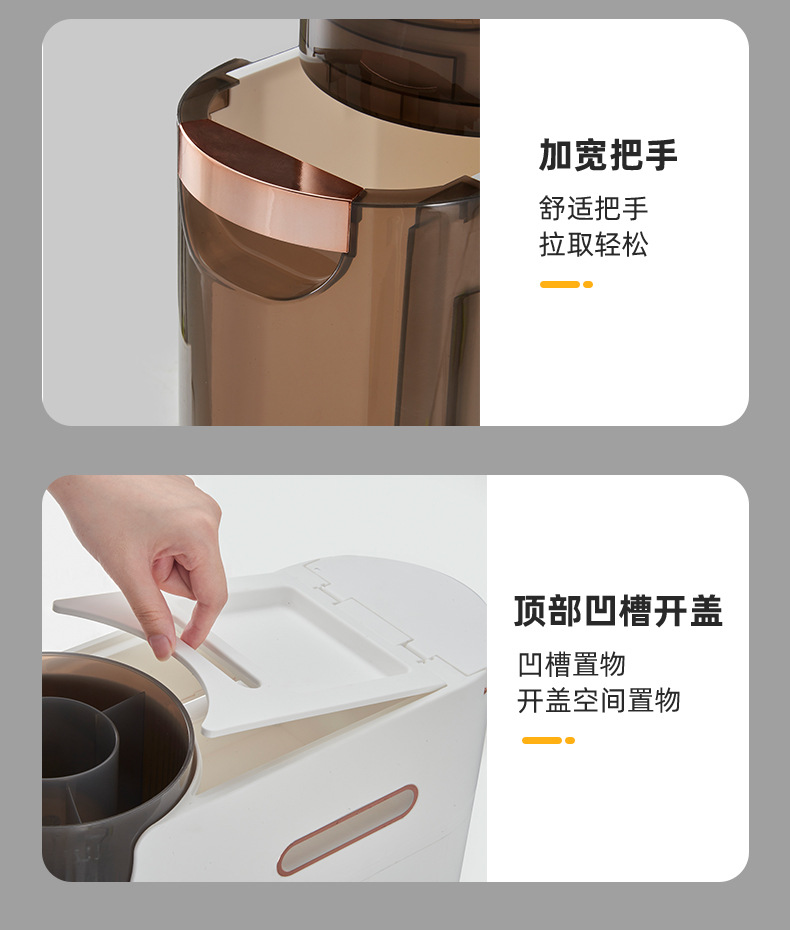 加宽把手

舒适把手
拉取轻松

顶部凹槽开盖

凹槽置物
开盖空间置物