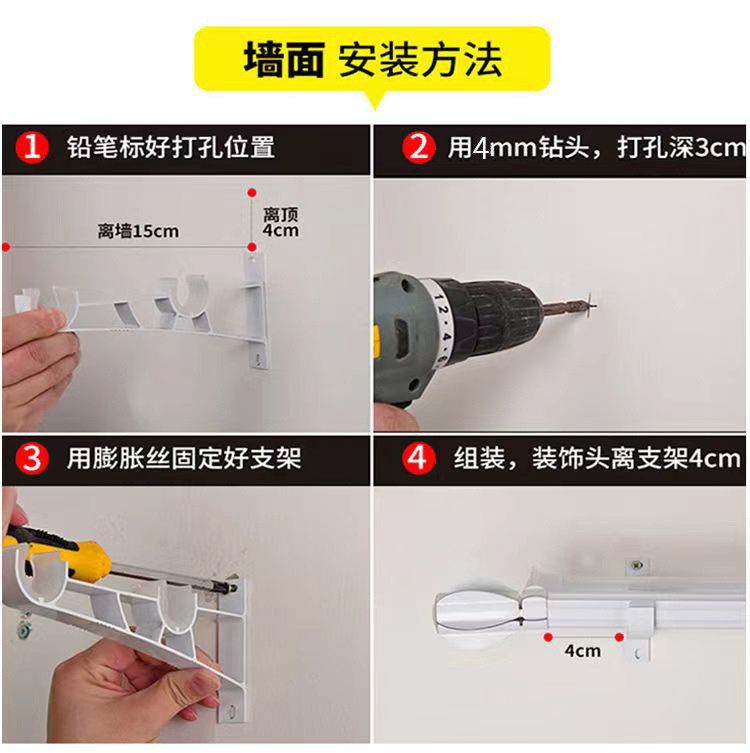 墙面 安装方法

1 铅笔标好打孔位置

离墙15cm

离顶 4cm

2 用4mm钻头，打孔深3cm

12 · 4 · 6

3 用膨胀丝固定好支架

4 组装，装饰头离支架4cm

4cm