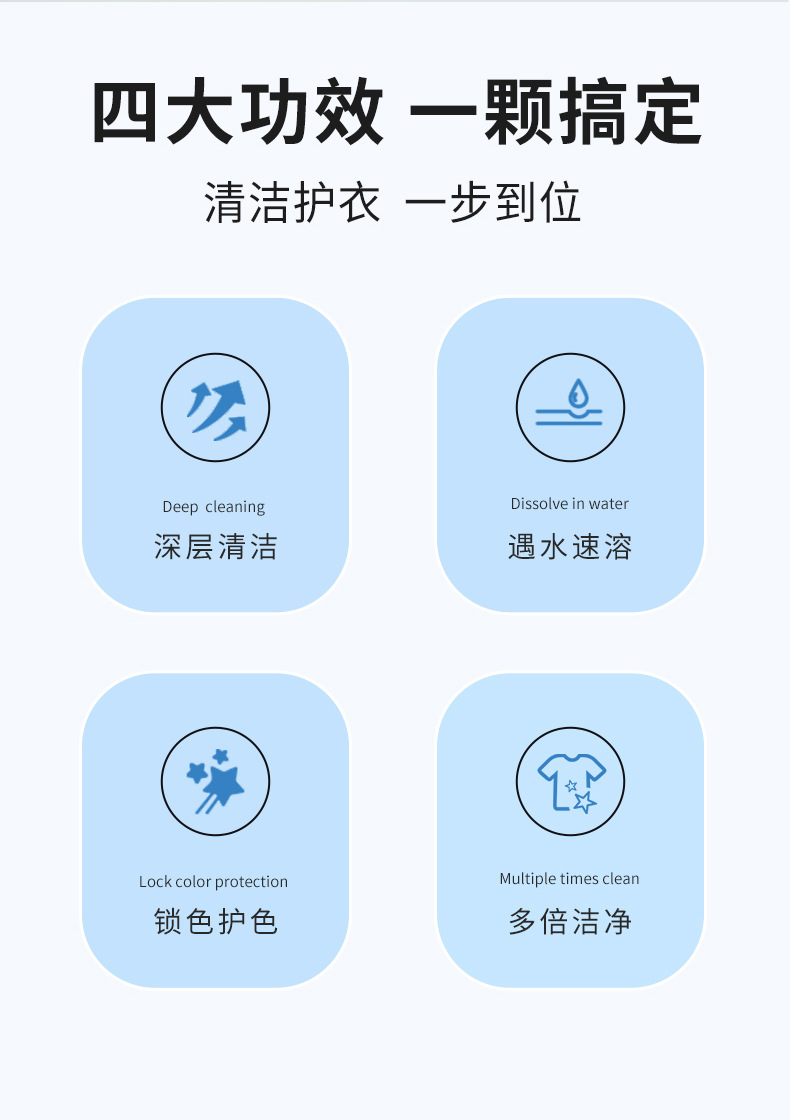 四大功效 一颗搞定

清洁护衣 一步到位

Deep cleaning
深层清洁

Dissolve in water
遇水速溶

Lock color protection
锁色护色

Multiple times clean
多倍洁净