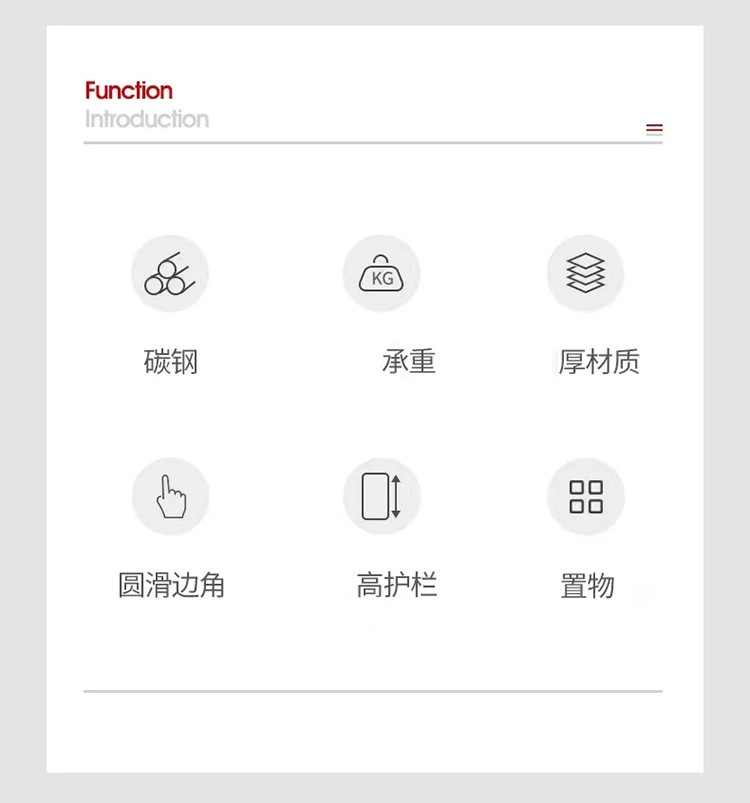 Function
Introduction

KG

碳钢

承重

厚材质

圆滑边角

高护栏

置物