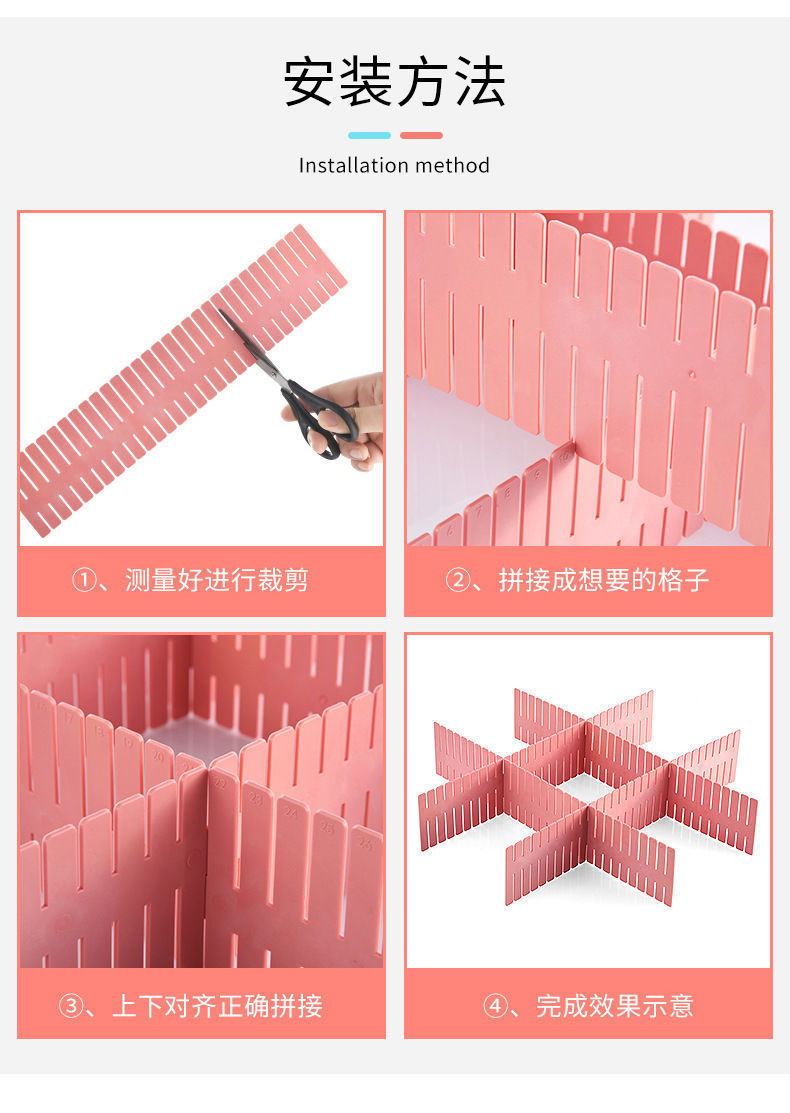 安装方法

Installation method

①、测量好进行裁剪

②、拼接成想要的格子

③、上下对齐正确拼接

④、完成效果示意