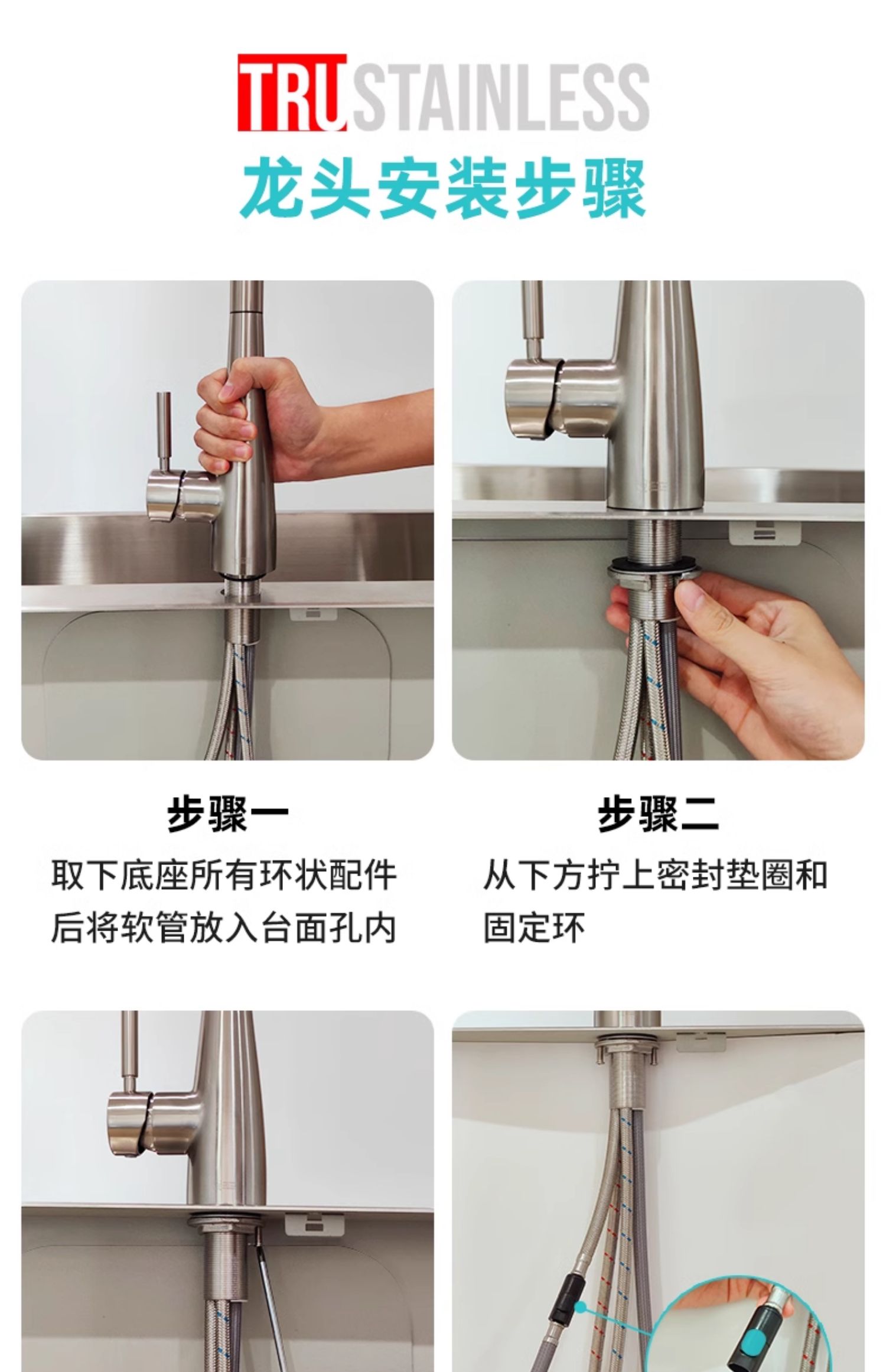 TRUSTAINLESS

龙头安装步骤

步骤一

取下底座所有环状配件后将软管放入台面孔内

步骤二

从下方拧上密封垫圈和固定环