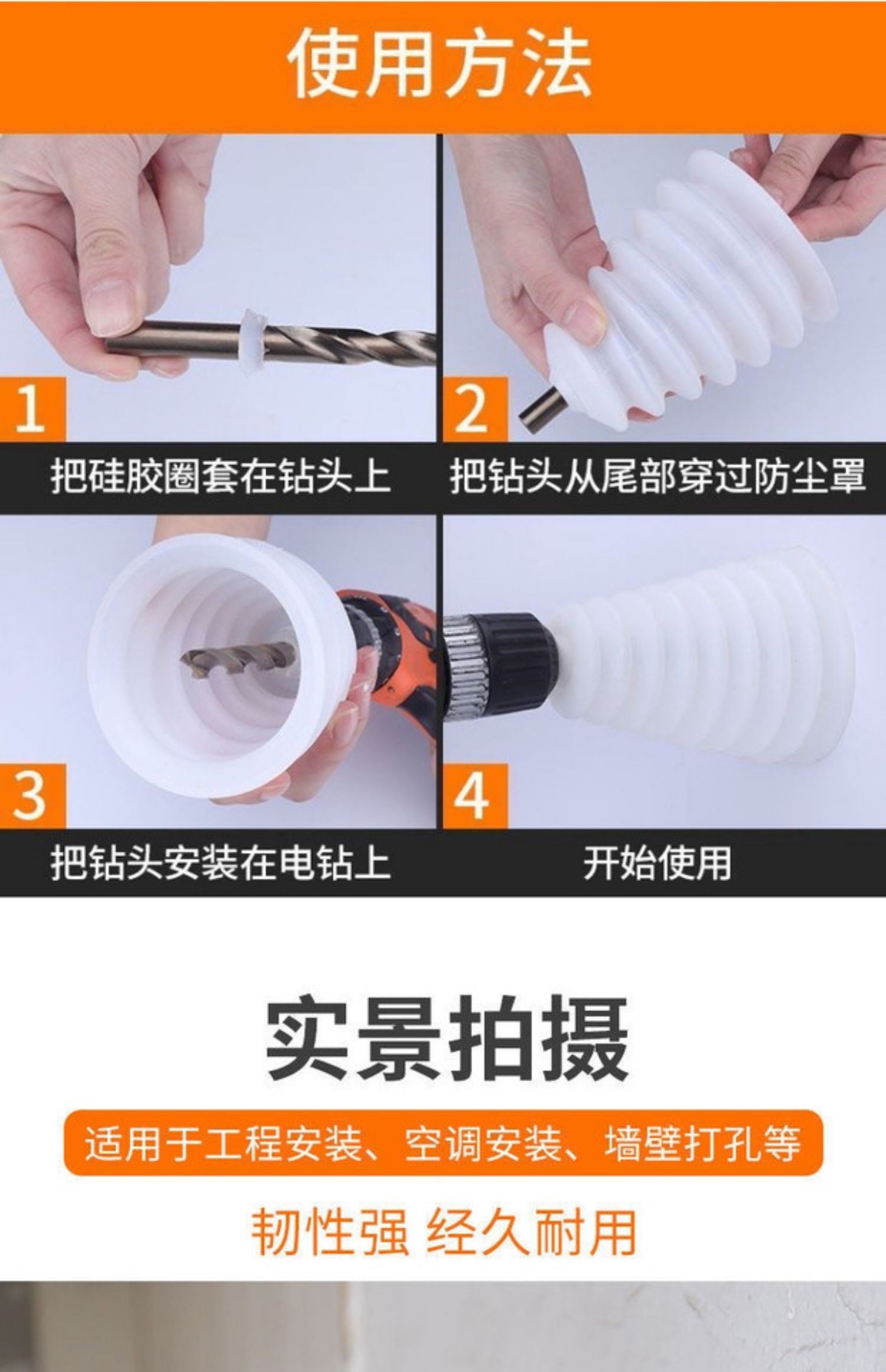 使用方法

1
把硅胶圈套在钻头上

2
把钻头从尾部穿过防尘罩

3
把钻头安装在电钻上

4
开始使用

实景拍摄

适用于工程安装、空调安装、墙壁打孔等

韧性强 经久耐用