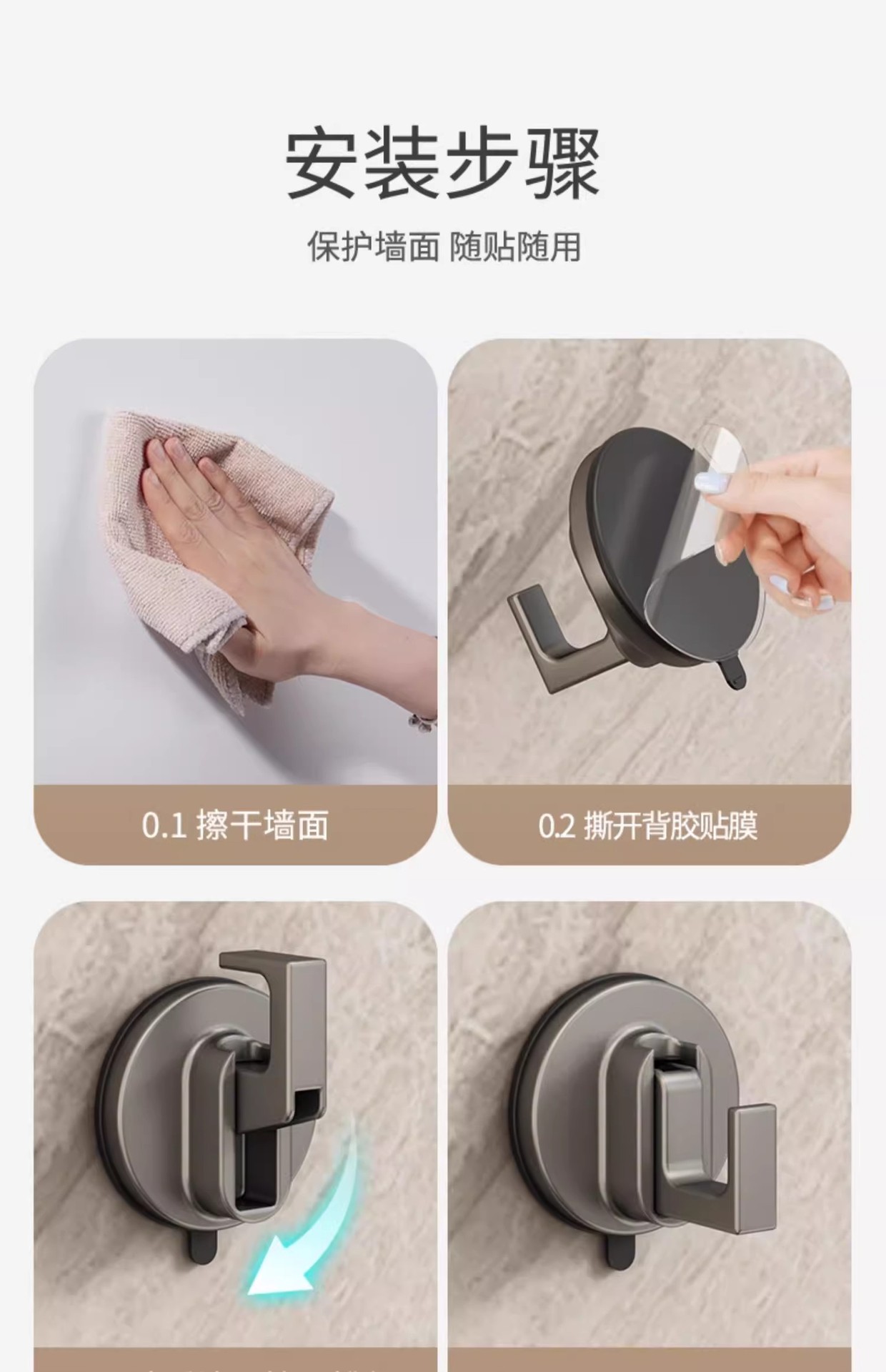 安装步骤

保护墙面 随贴随用

0.1 擦干墙面

0.2 撕开背胶贴膜