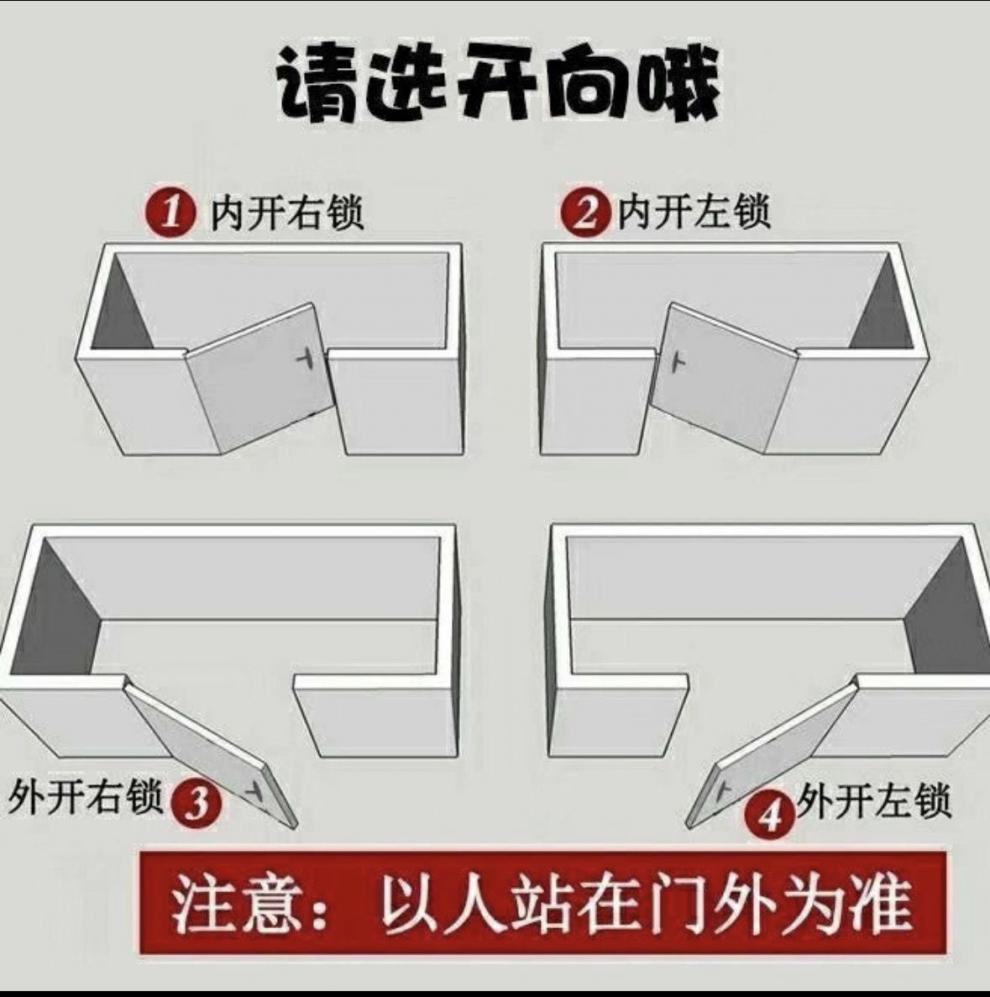 请选开向哦

1 内开右锁

2 内开左锁

外开右锁 3

4 外开左锁

注意：以人站在门外为准