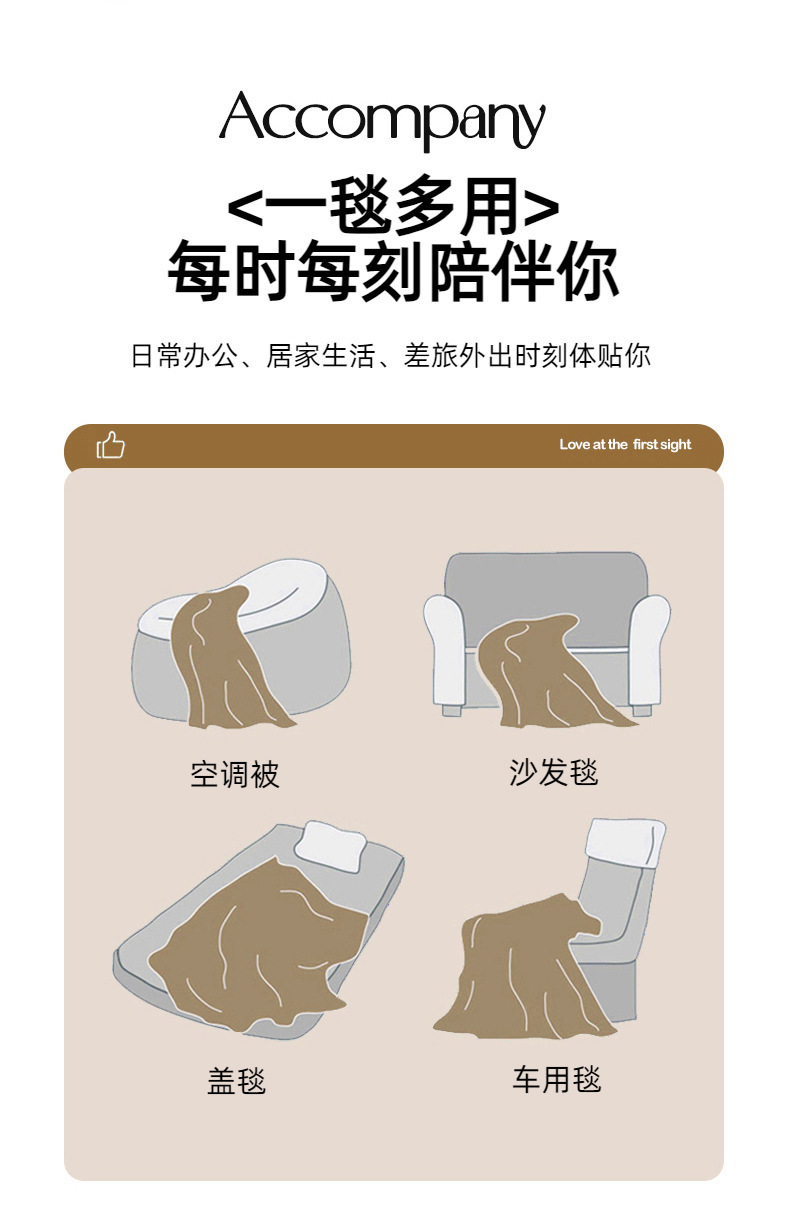 Accompany

<一毯多用>
每时每刻陪伴你

日常办公、居家生活、差旅外出时刻体贴你

Love at the first sight

空调被

沙发毯

盖毯

车用毯