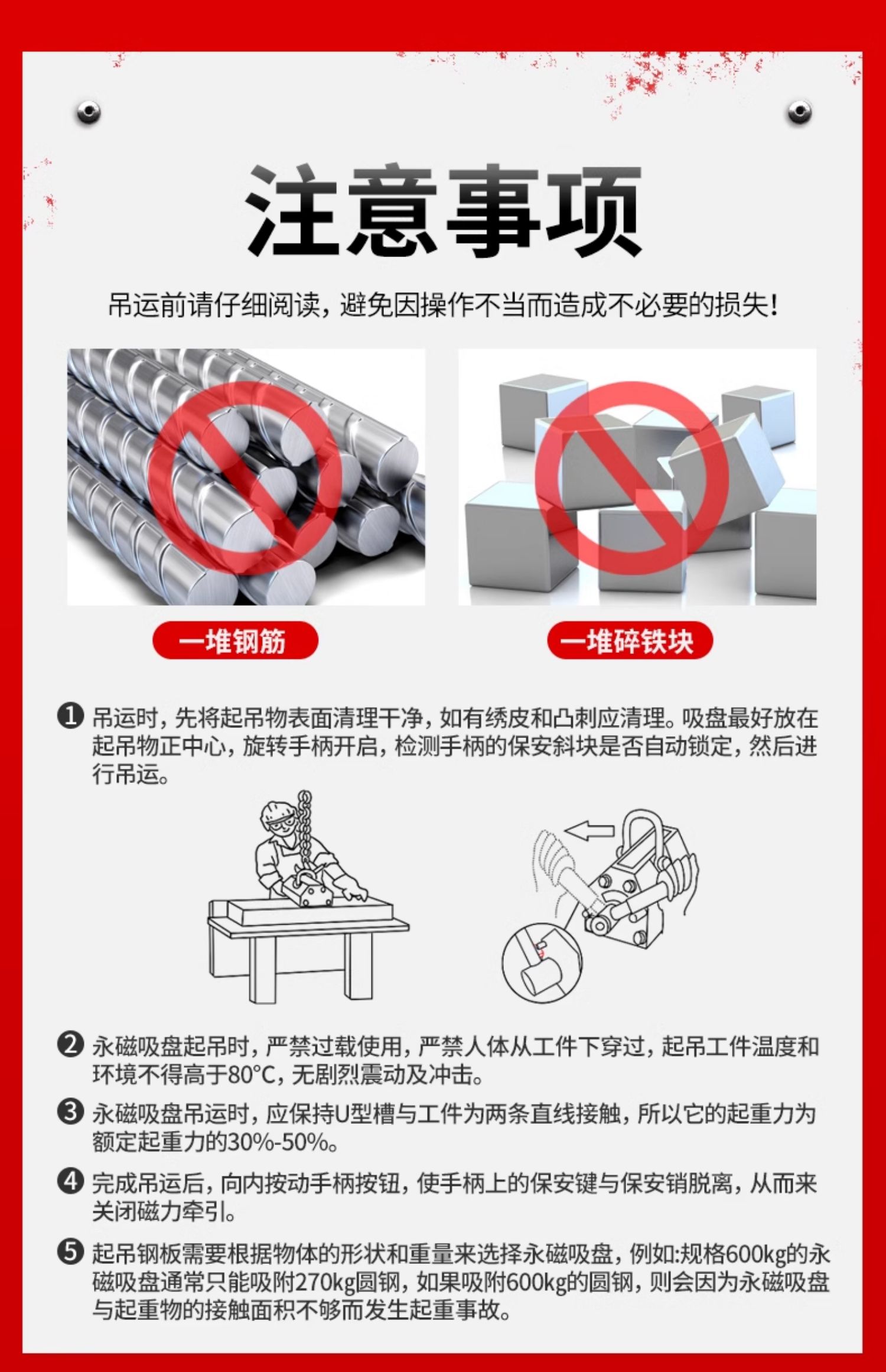 注意事项

吊运前请仔细阅读，避免因操作不当而造成不必要的损失！

一堆钢筋

一堆碎铁块

❶ 吊运时，先将起吊物表面清理干净，如有绣皮和凸刺应清理。吸盘最好放在起吊物正中心，旋转手柄开启，检测手柄的保安斜块是否自动锁定，然后进行吊运。

❷ 永磁吸盘起吊时，严禁过载使用，严禁人体从工件下穿过，起吊工件温度和环境不得高于80°C，无剧烈震动及冲击。

❸ 永磁吸盘吊运时，应保持U型槽与工件为两条直线接触，所以它的起重力为额定起重力的30%-50%。

❹ 完成吊运后，向内按动手柄按钮，使手柄上的保安键与保安销脱离，从而来关闭磁力牵引。

❺ 起吊钢板需要根据物体的形状和重量来选择永磁吸盘，例如:规格600kg的永磁吸盘通常只能吸附270kg圆钢，如果吸附600kg的圆钢，则会因为永磁吸盘与起重物的接触面积不够而发生起重事故。