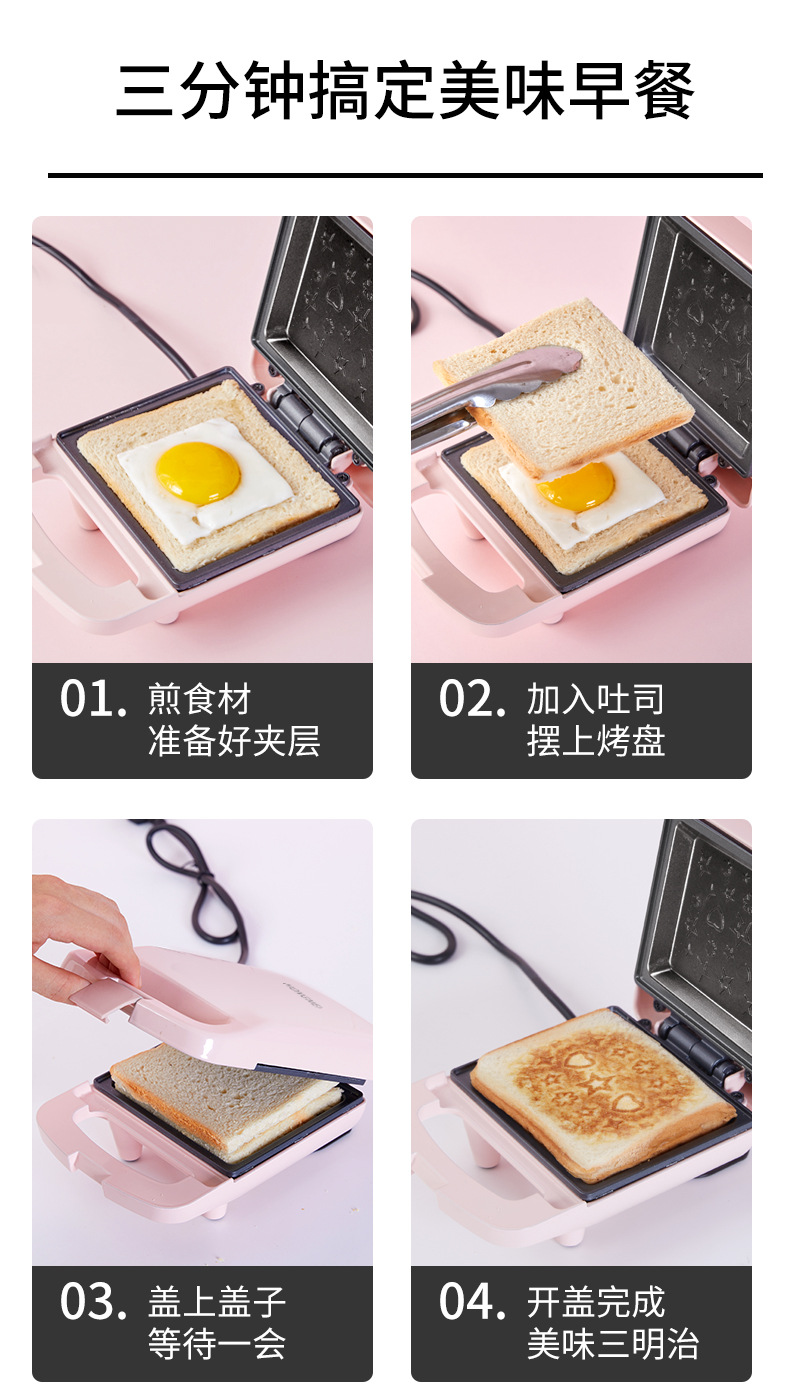 三分钟搞定美味早餐

01. 煎食材
准备好夹层

02. 加入吐司
摆上烤盘

03. 盖上盖子
等待一会

04. 开盖完成
美味三明治