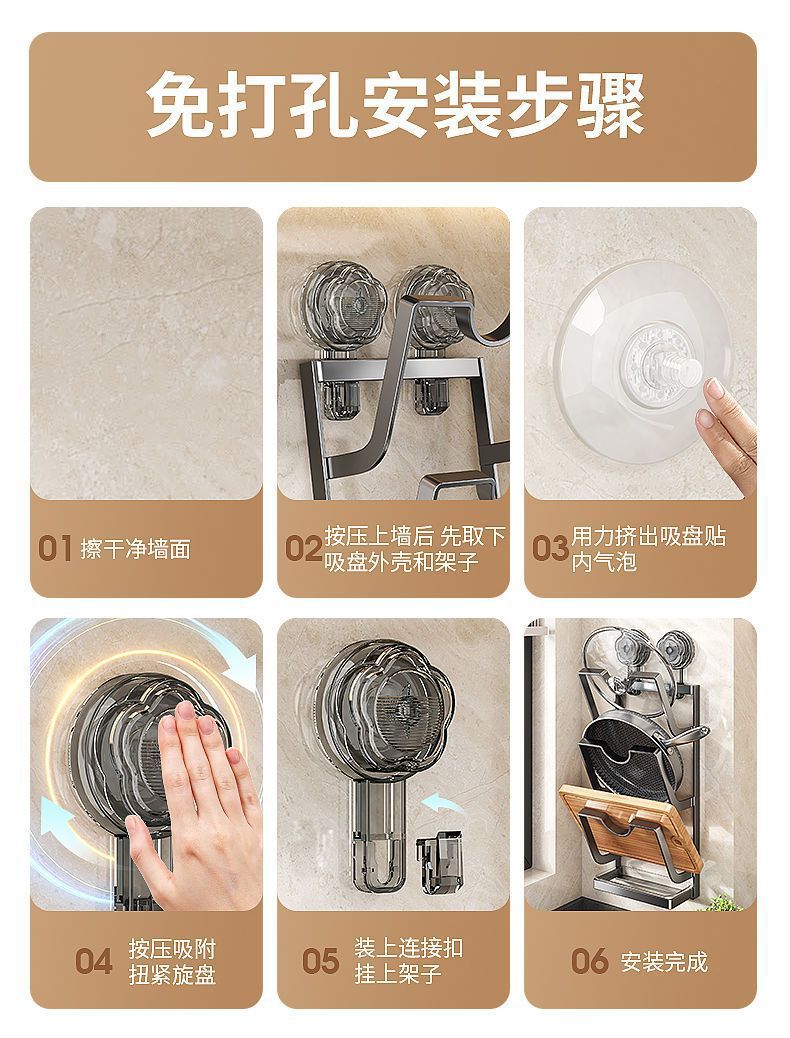 免打孔安装步骤

01 擦干净墙面

02 按压上墙后 先取下吸盘外壳和架子

03 用力挤出吸盘贴内气泡

04 按压吸附 扭紧旋盘

05 装上连接扣 挂上架子

06 安装完成