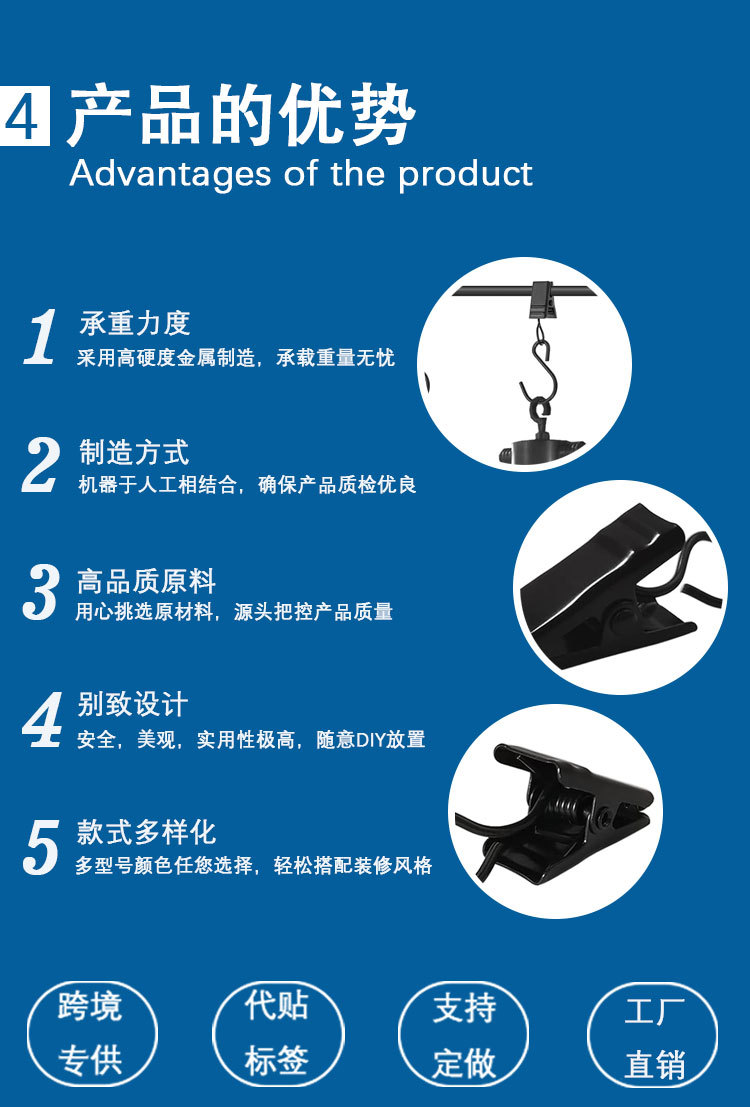 4 产品的优势
Advantages of the product

1 承重力度
采用高硬度金属制造，承载重量无忧

2 制造方式
机器于人工相结合，确保产品质检优良

3 高品质原料
用心挑选原材料，源头把控产品质量

4 别致设计
安全，美观，实用性极高，随意DIY放置

5 款式多样化
多型号颜色任您选择，轻松搭配装修风格

跨境专供

代贴标签

支持定做

工厂直销