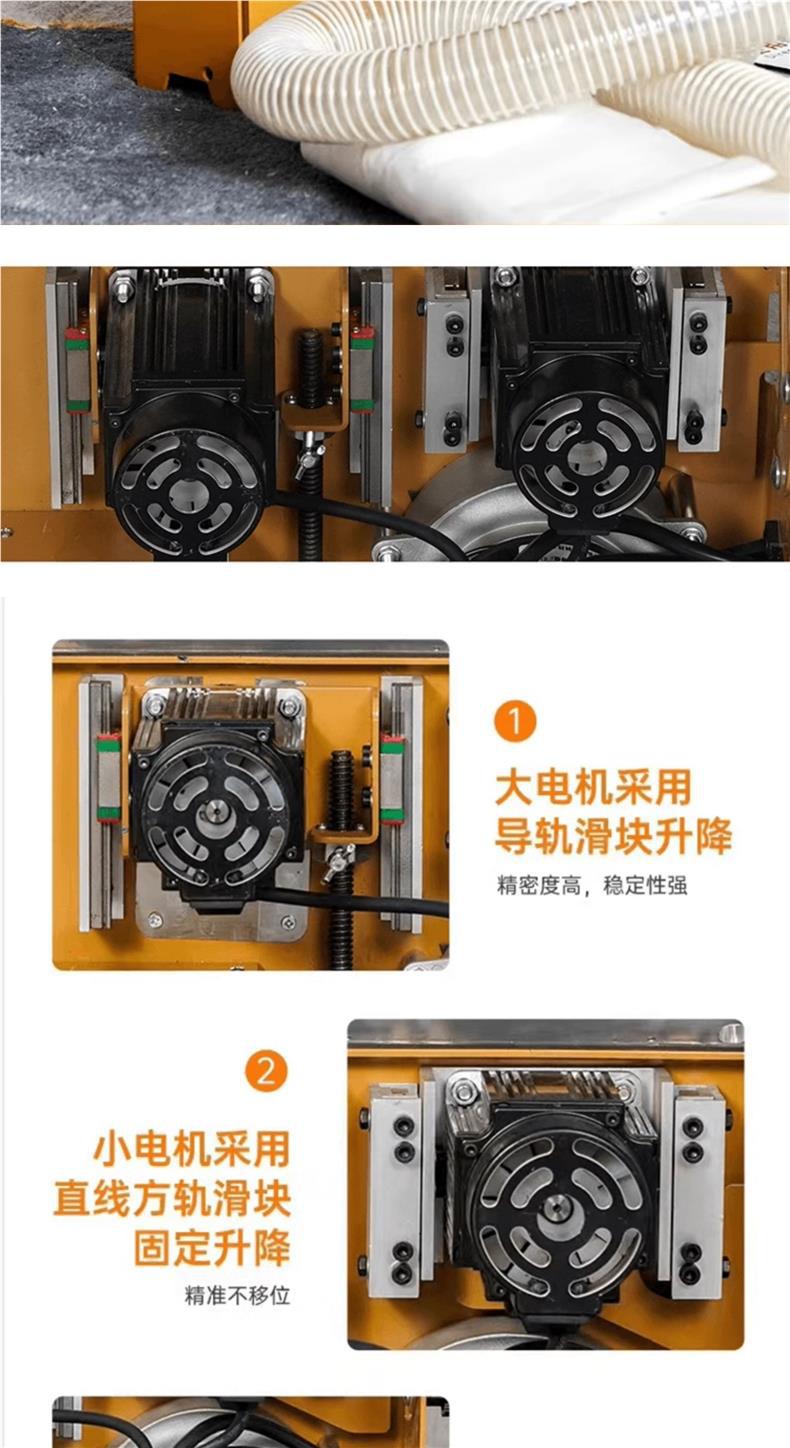 1

大电机采用
导轨滑块升降

精密度高，稳定性强

2

小电机采用
直线方轨滑块
固定升降

精准不移位