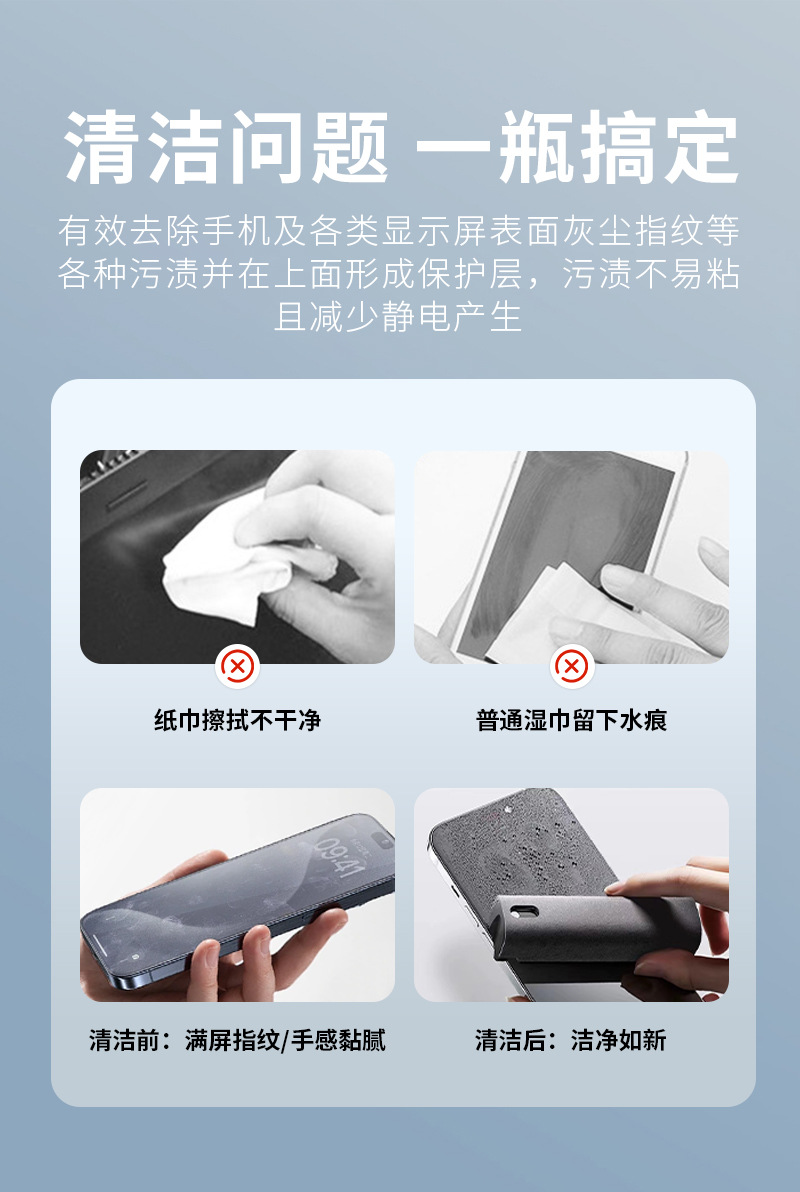 清洁问题 一瓶搞定

有效去除手机及各类显示屏表面灰尘指纹等各种污渍并在上面形成保护层，污渍不易粘且减少静电产生

纸巾擦拭不干净

普通湿巾留下水痕

09:41

清洁前：满屏指纹/手感黏腻

清洁后：洁净如新