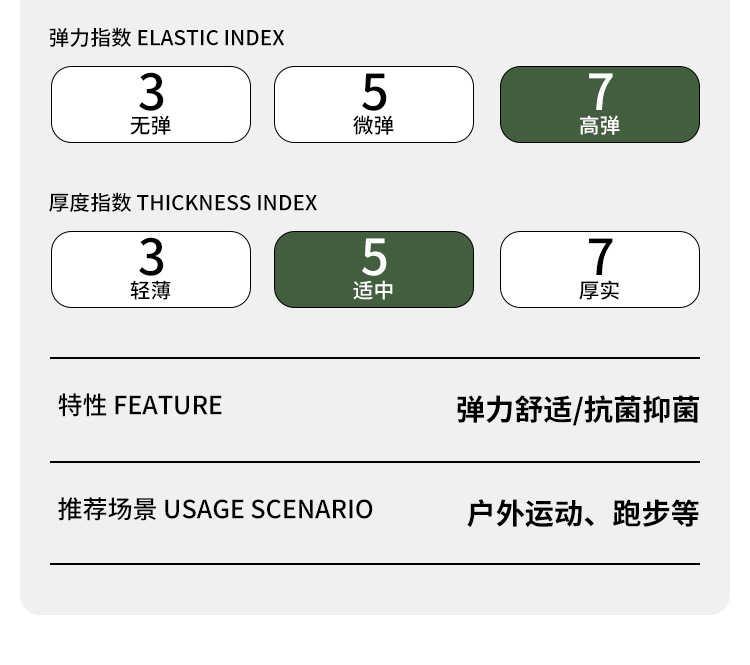 弹力指数 ELASTIC INDEX

3
无弹

5
微弹

7
高弹

厚度指数 THICKNESS INDEX

3
轻薄

5
适中

7
厚实

特性 FEATURE
弹力舒适/抗菌抑菌

推荐场景 USAGE SCENARIO
户外运动、跑步等