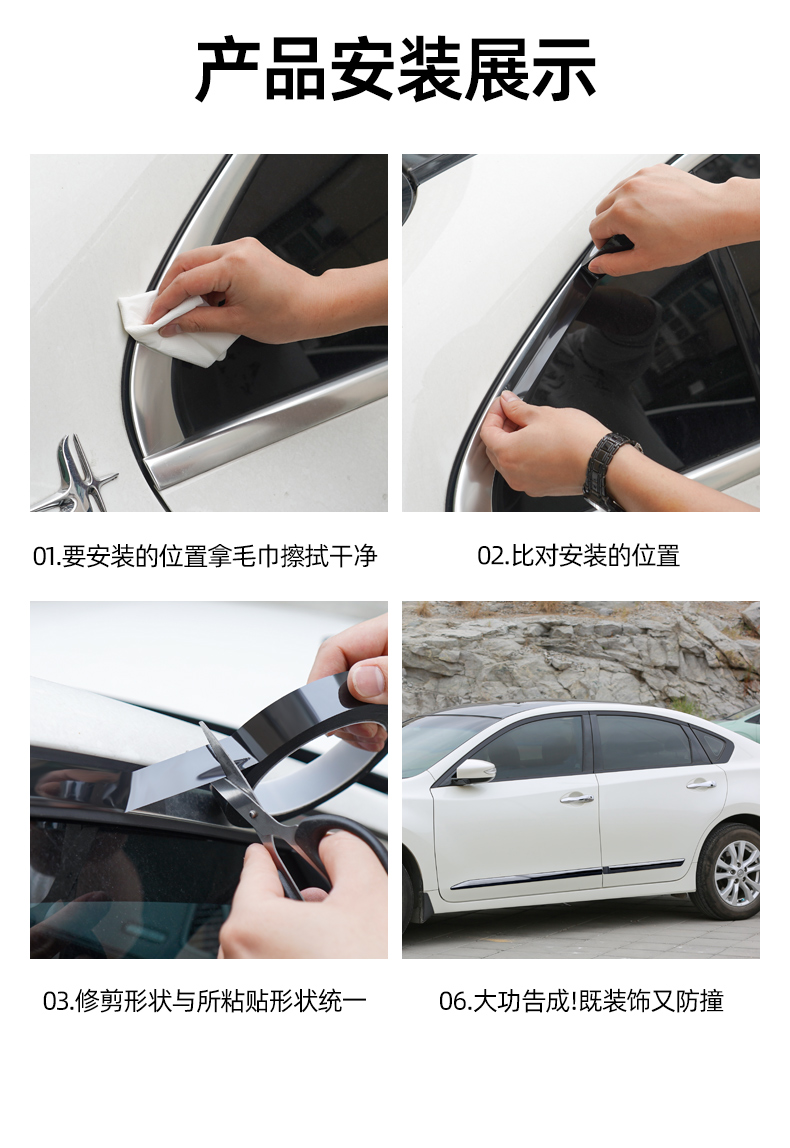 产品安装展示

01.要安装的位置拿毛巾擦拭干净

02.比对安装的位置

03.修剪形状与所粘贴形状统一

06.大功告成!既装饰又防撞