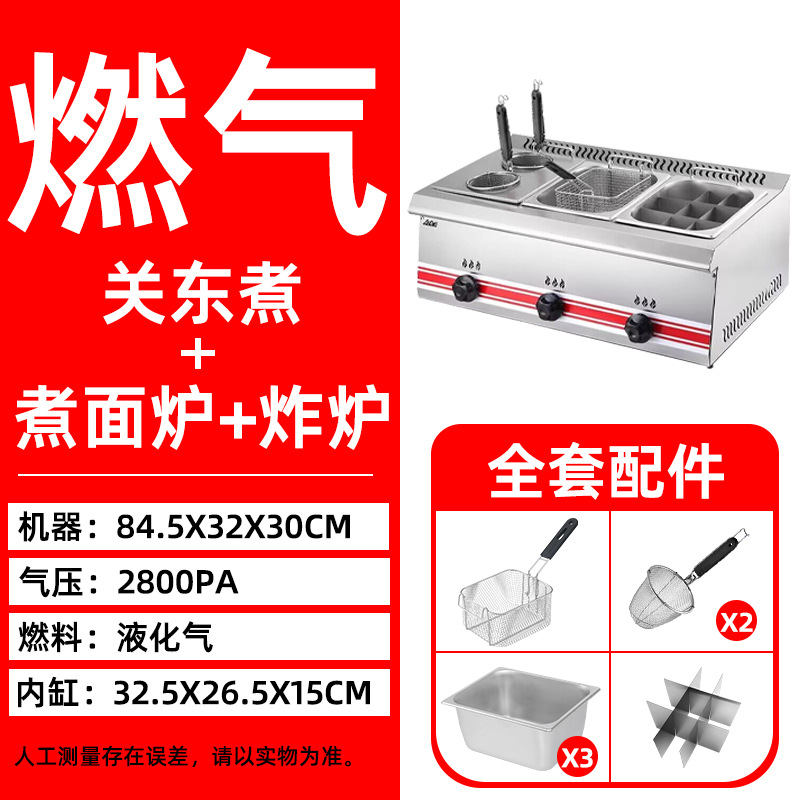 燃气

关东煮
+
煮面炉+炸炉

机器：84.5X32X30CM

气压：2800PA

燃料：液化气

内缸：32.5X26.5X15CM

人工测量存在误差，请以实物为准。

全套配件

X2

X3