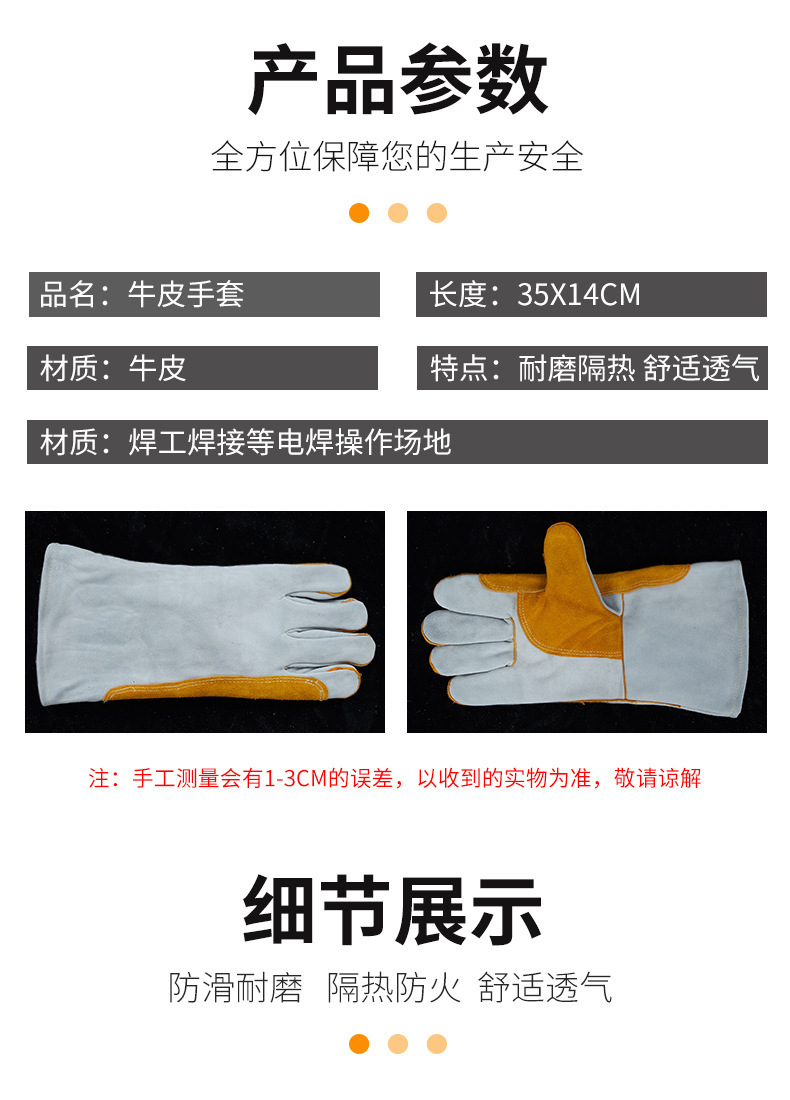 产品参数

全方位保障您的生产安全

品名：牛皮手套

长度：35X14CM

材质：牛皮

特点：耐磨隔热 舒适透气

材质：焊工焊接等电焊操作场地

注：手工测量会有1-3CM的误差，以收到的实物为准，敬请谅解

细节展示

防滑耐磨 隔热防火 舒适透气